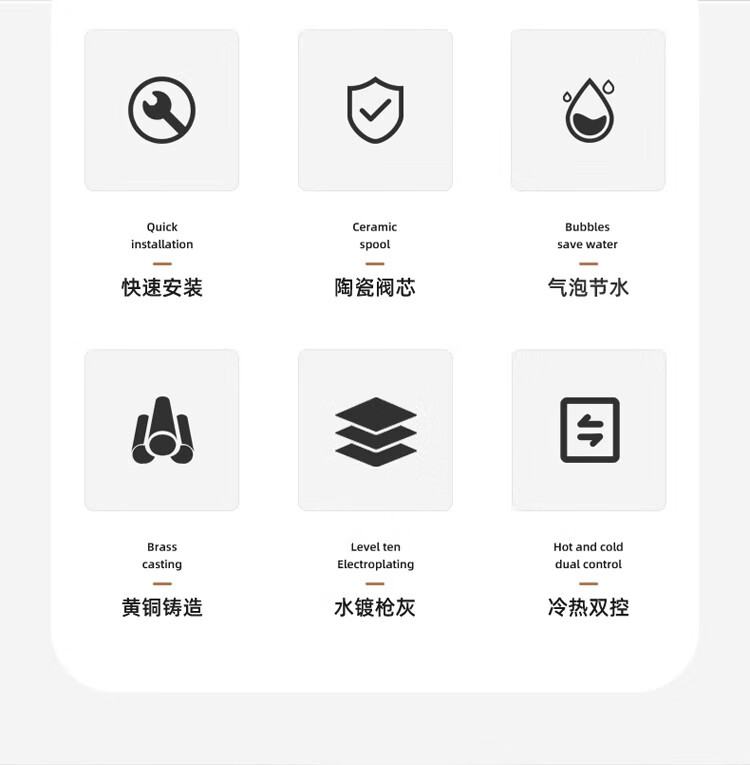 Quick installation

快速安装

Ceramic spool

陶瓷阀芯

Bubbles save water

气泡节水

Brass casting

黄铜铸造

Level ten Electroplating

水镀枪灰

Hot and cold dual control

冷热双控