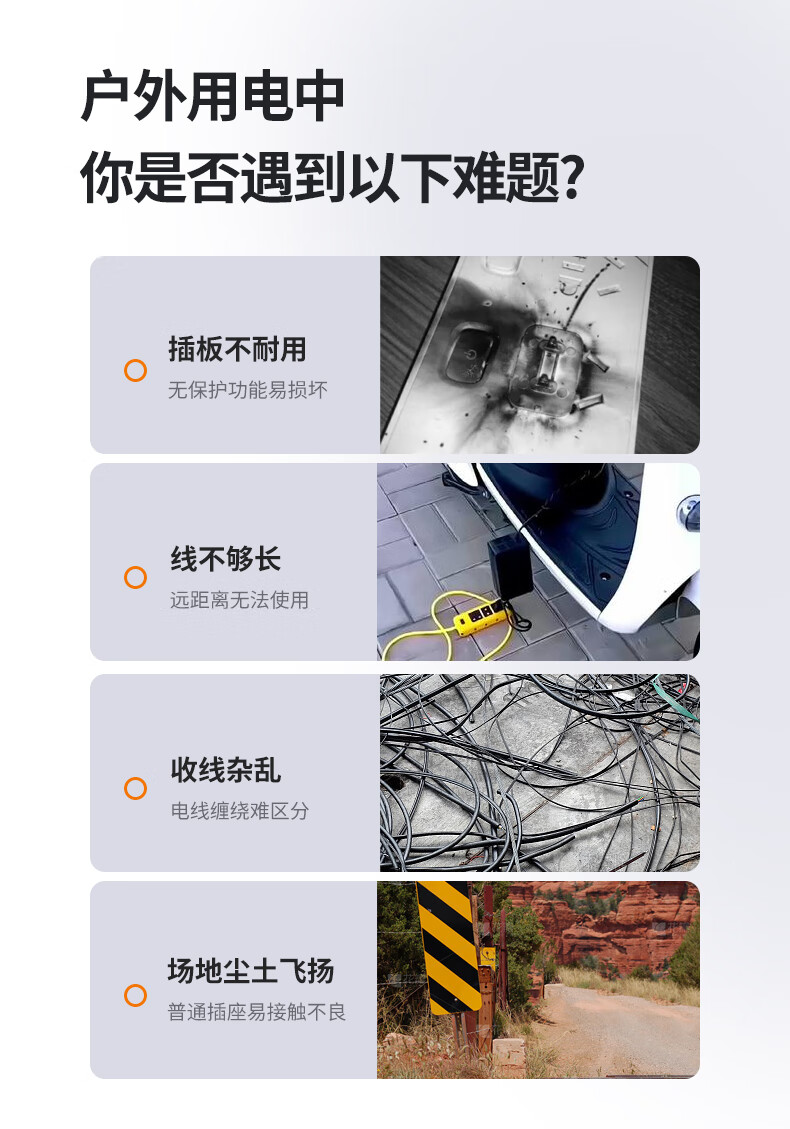 户外用电中
你是否遇到以下难题?

插板不耐用
无保护功能易损坏

线不够长
远距离无法使用

收线杂乱
电线缠绕难区分

场地尘土飞扬
普通插座易接触不良