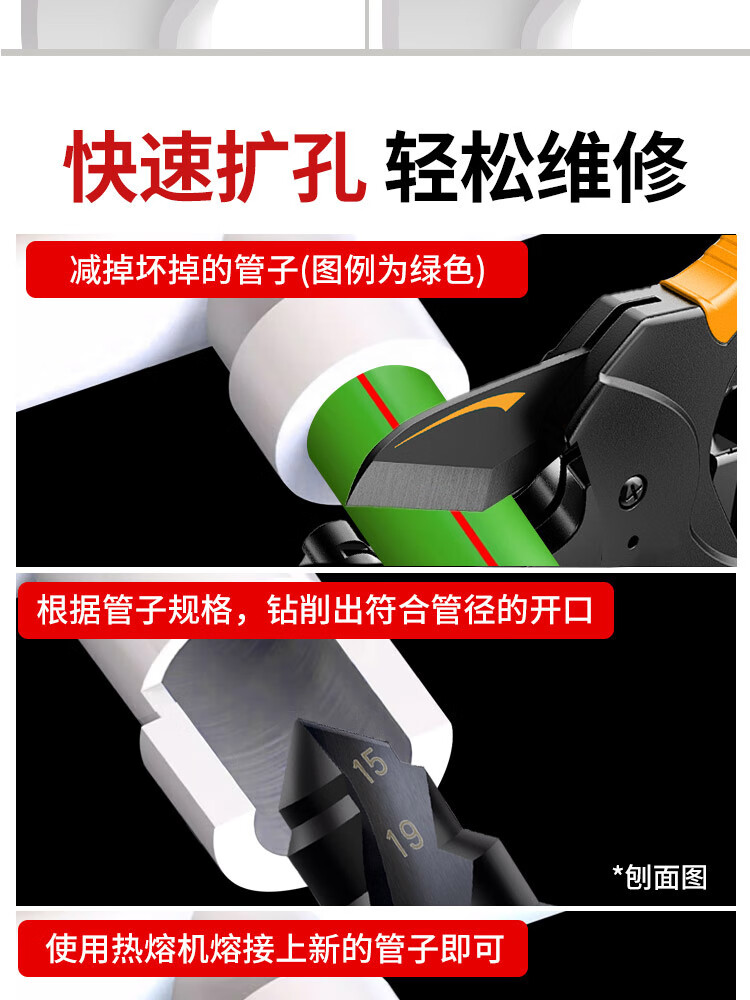 快速扩孔 轻松维修

减掉坏掉的管子(图例为绿色)

根据管子规格，钻削出符合管径的开口

15

19

*刨面图

使用热熔机熔接上新的管子即可