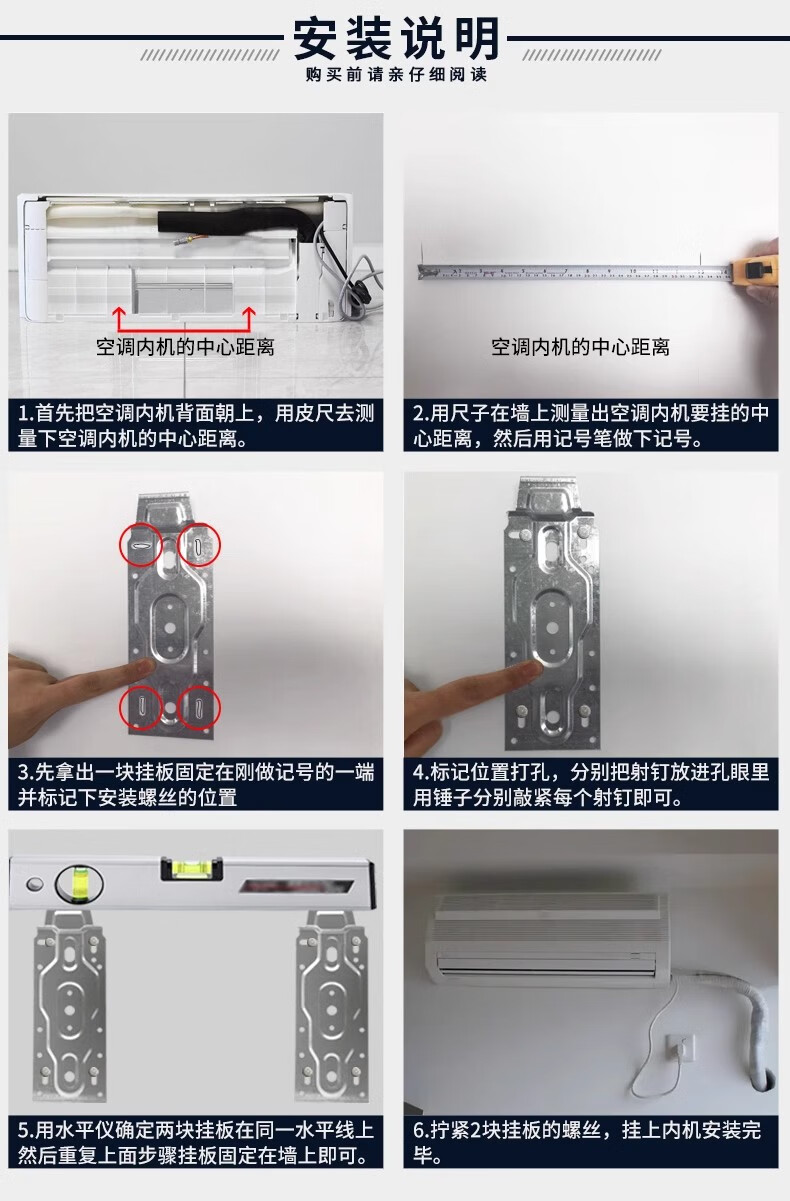 安装说明
购买前请亲仔细阅读

空调内机的中心距离

1.首先把空调内机背面朝上，用皮尺去测量下空调内机的中心距离。

空调内机的中心距离

2.用尺子在墙上测量出空调内机要挂的中心距离，然后用记号笔做下记号。

3.先拿出一块挂板固定在刚做记号的一端并标记下安装螺丝的位置

4.标记位置打孔，分别把射钉放进孔眼里用锤子分别敲紧每个射钉即可。

5.用水平仪确定两块挂板在同一水平线上然后重复上面步骤挂板固定在墙上即可。

6.拧紧2块挂板的螺丝，挂上内机安装完毕。