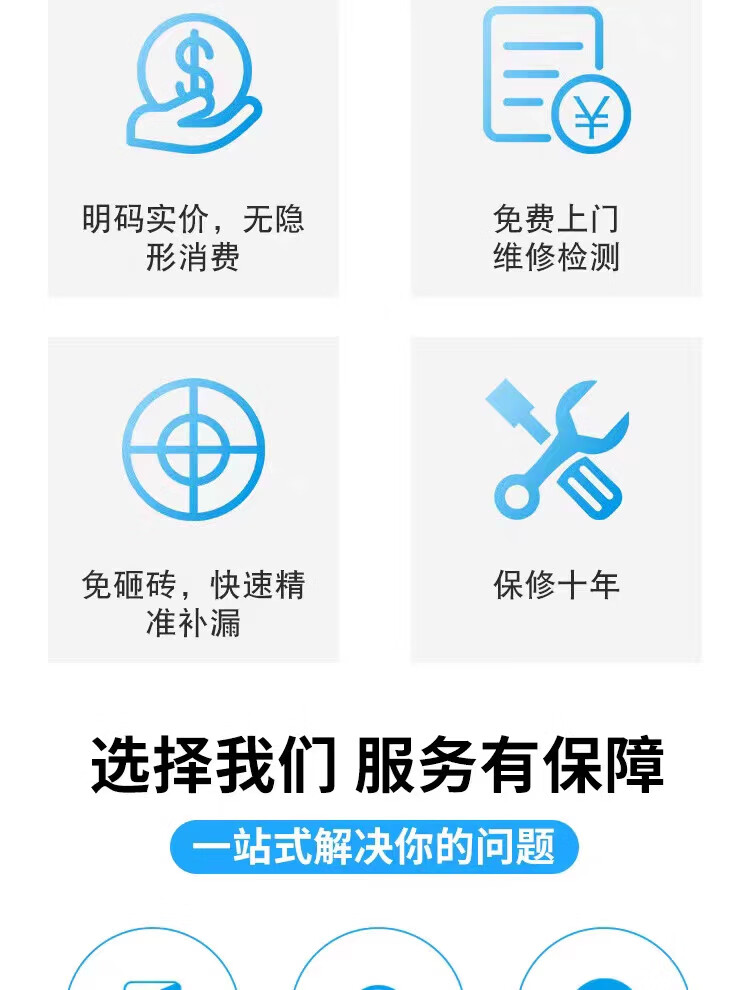 明码实价，无隐形消费

免费上门维修检测

免砸砖，快速精准补漏

保修十年

选择我们 服务有保障

一站式解决你的问题