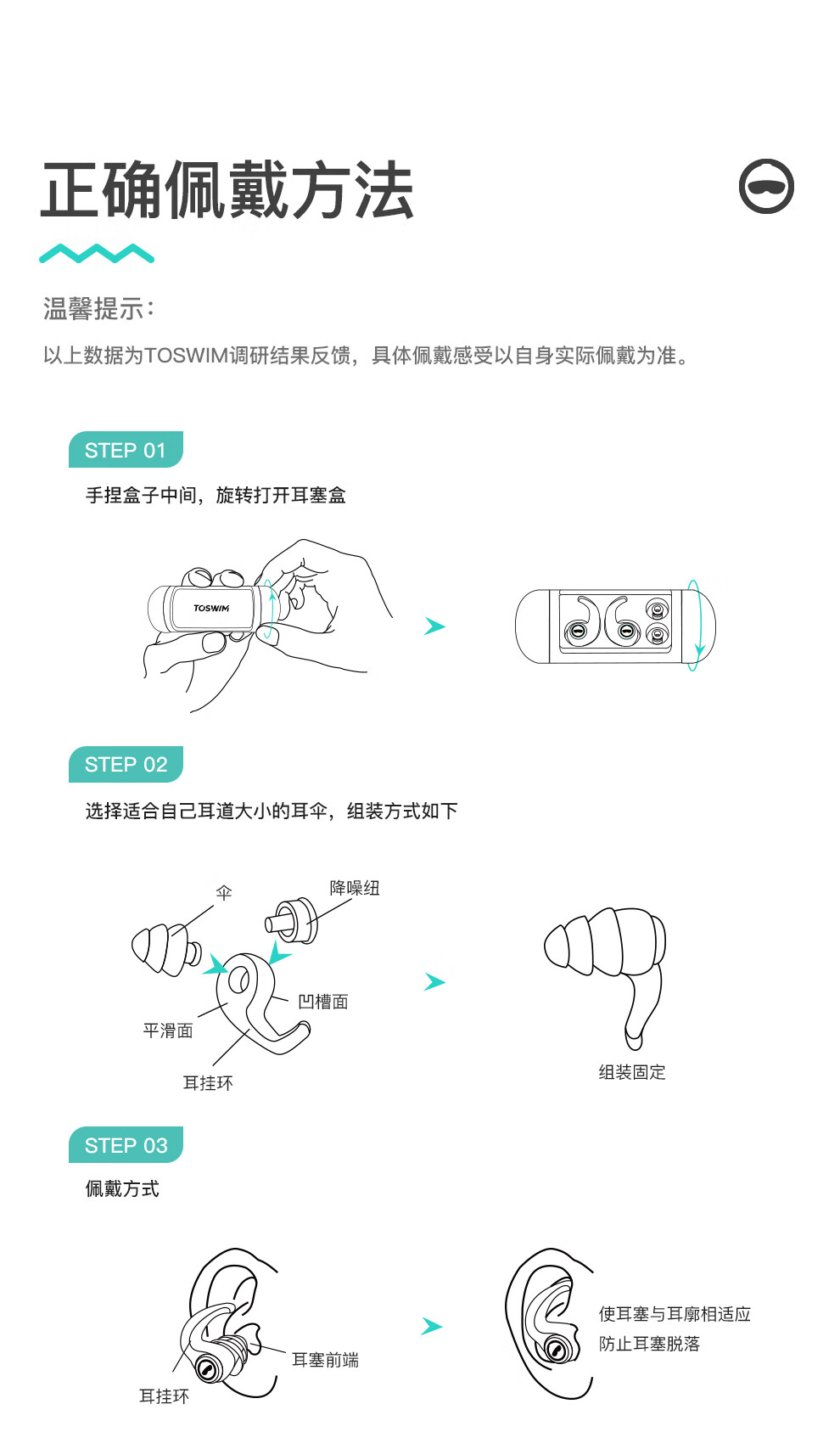 正确佩戴方法

温馨提示：
以上数据为TOSWIM调研结果反馈，具体佩戴感受以自身实际佩戴为准。

STEP 01
手捏盒子中间，旋转打开耳塞盒

TOSWIM

STEP 02
选择适合自己耳道大小的耳伞，组装方式如下

伞
降噪纽
凹槽面
平滑面
耳挂环
组装固定

STEP 03
佩戴方式

耳塞前端
耳挂环
使耳塞与耳廓相适应
防止耳塞脱落