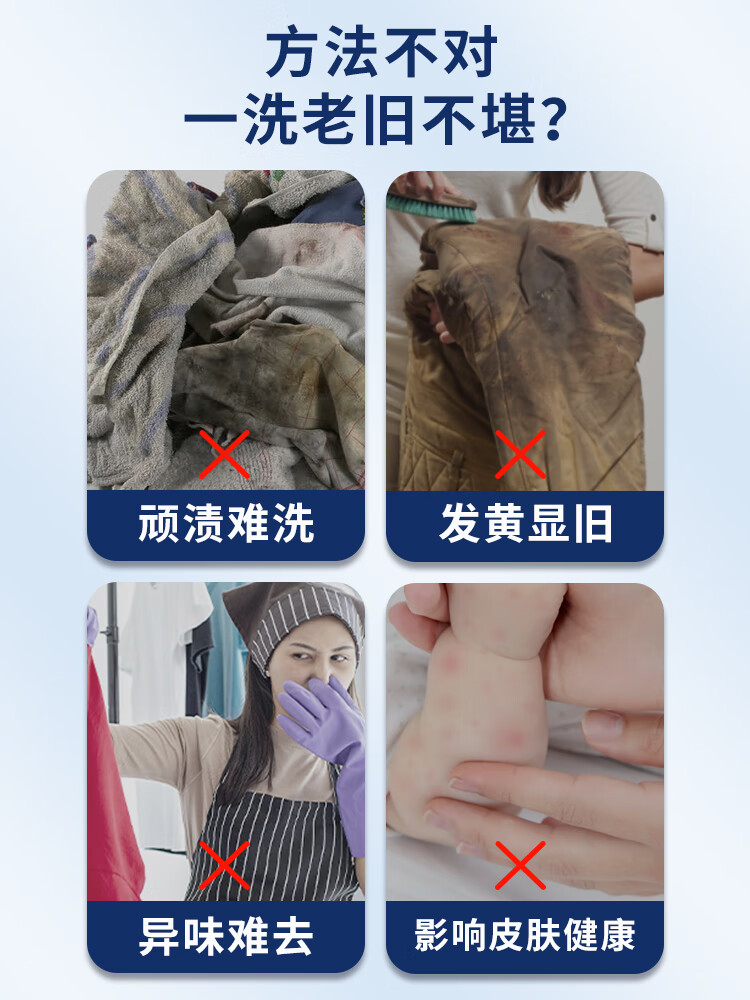 方法不对
一洗老旧不堪？

顽渍难洗

发黄显旧

异味难去

影响皮肤健康