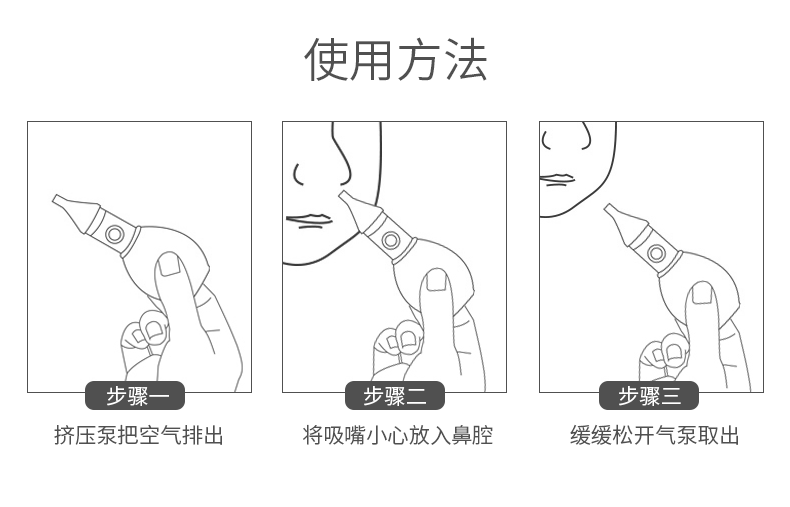 使用方法

步骤一

挤压泵把空气排出

步骤二

将吸嘴小心放入鼻腔

步骤三

缓缓松开气泵取出