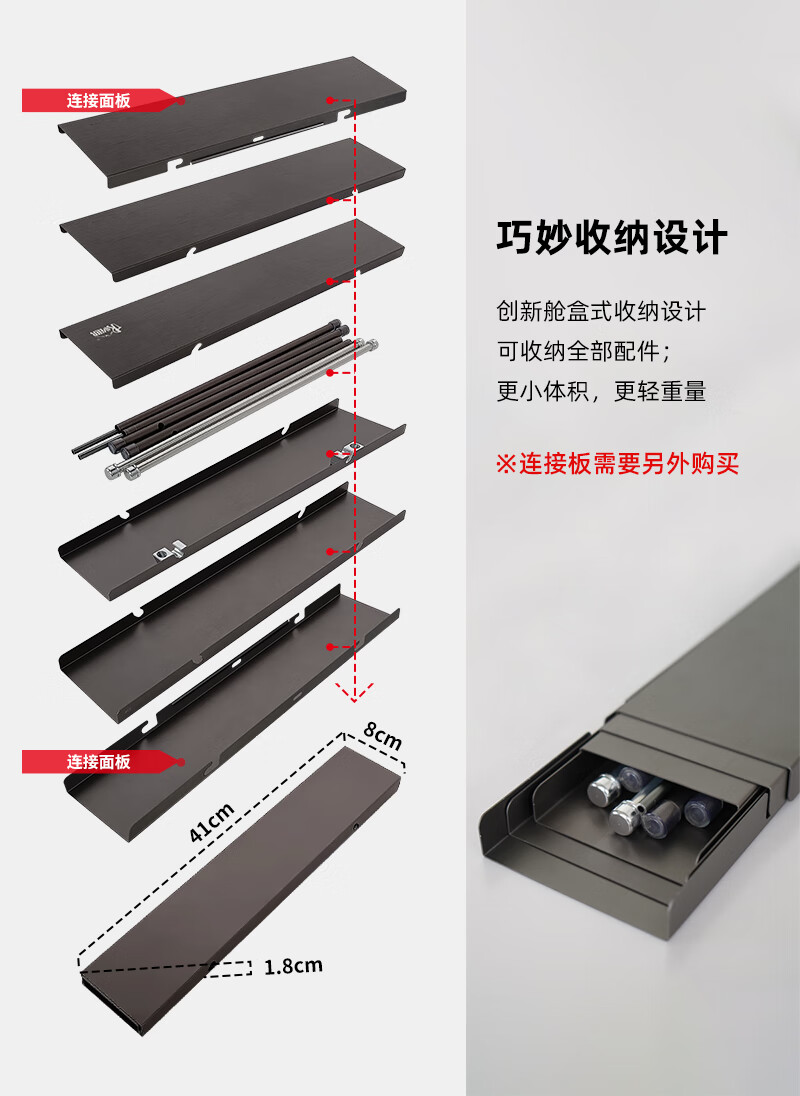 连接面板

连接面板

8cm

41cm

1.8cm

巧妙收纳设计

创新舱盒式收纳设计
可收纳全部配件；
更小体积，更轻重量

※连接板需要另外购买