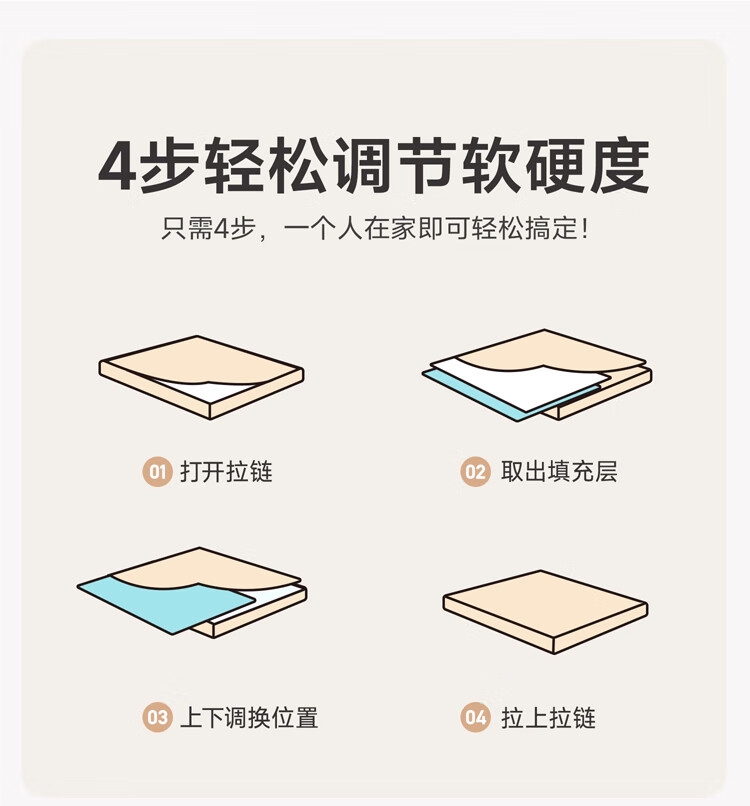 4步轻松调节软硬度

只需4步，一个人在家即可轻松搞定！

01 打开拉链

02 取出填充层

03 上下调换位置

04 拉上拉链