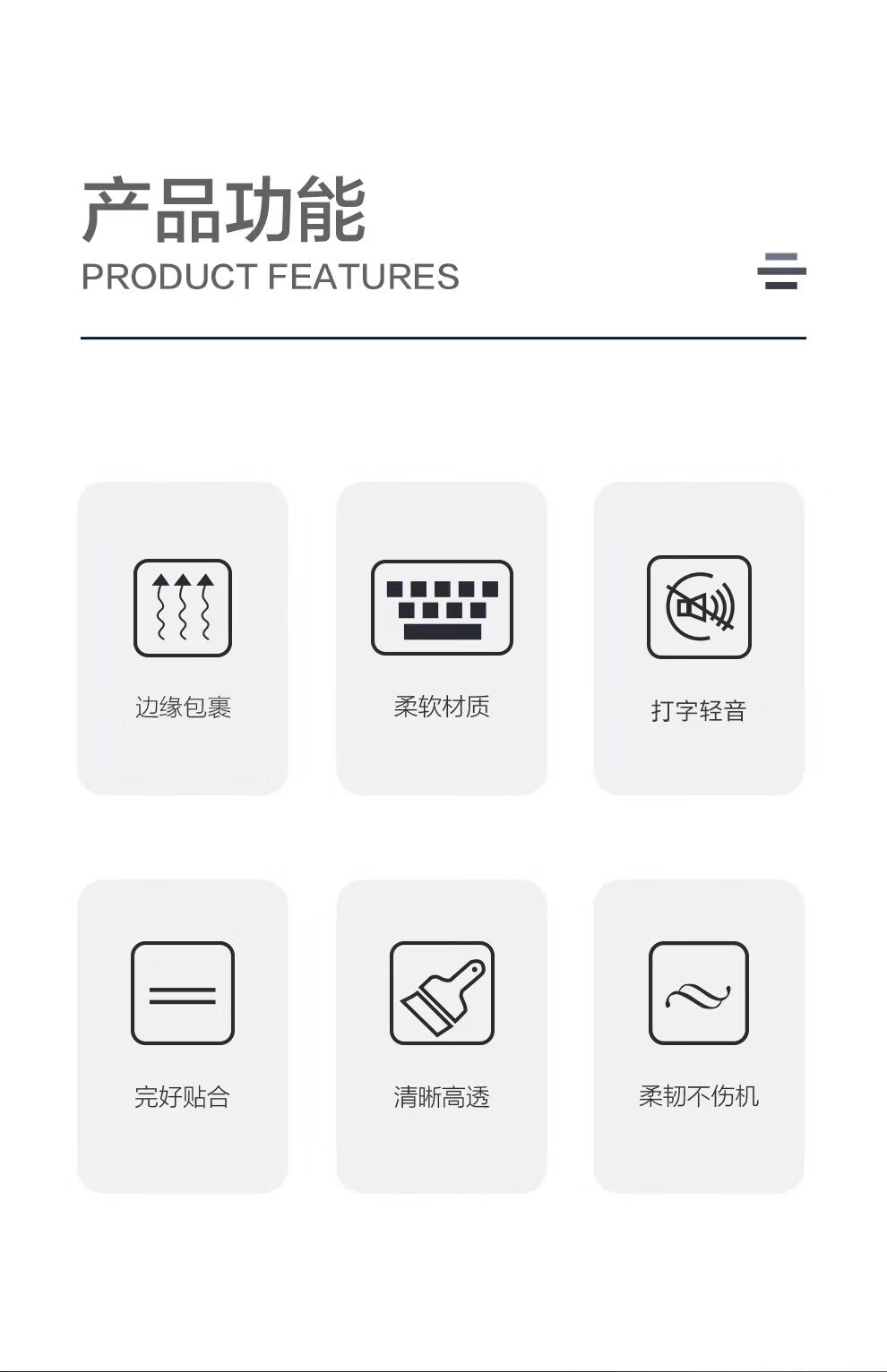 产品功能
PRODUCT FEATURES

边缘包裹

柔软材质

打字轻音

完好贴合

清晰高透

柔韧不伤机