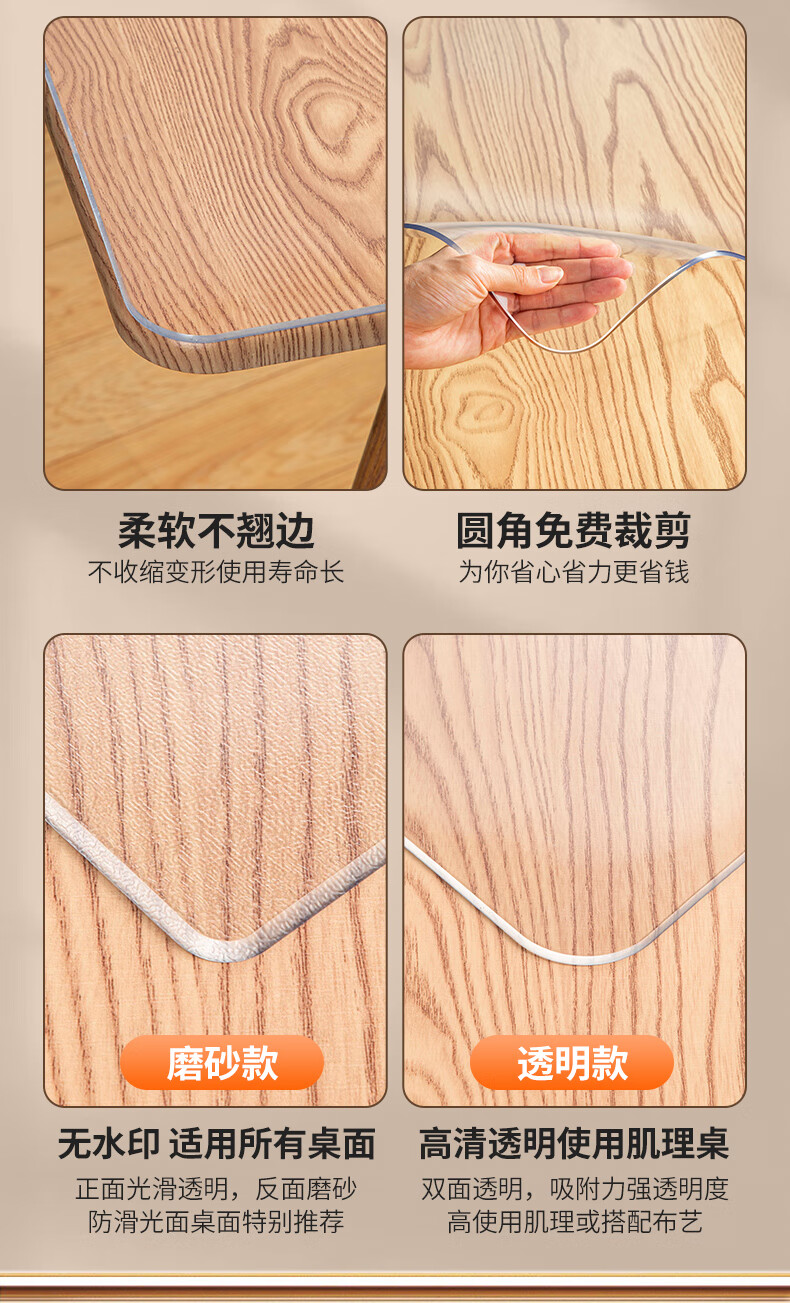 柔软不翘边
不收缩变形使用寿命长

圆角免费裁剪
为你省心省力更省钱

磨砂款

无水印 适用所有桌面
正面光滑透明，反面磨砂
防滑光面桌面特别推荐

透明款

高清透明使用肌理桌
双面透明，吸附力强透明度
高使用肌理或搭配布艺