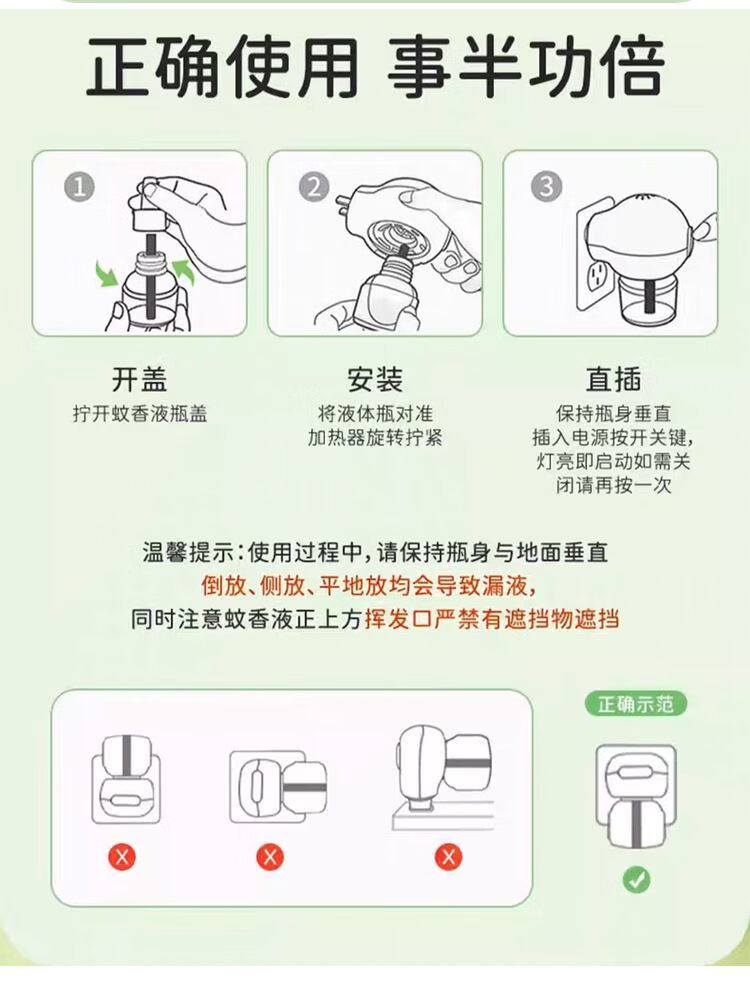 正确使用 事半功倍

1

开盖
拧开蚊香液瓶盖

2

安装
将液体瓶对准加热器旋转拧紧

3

直插
保持瓶身垂直插入电源按开关键，灯亮即启动如需关闭请再按一次

温馨提示：使用过程中，请保持瓶身与地面垂直
倒放、侧放、平地放均会导致漏液，
同时注意蚊香液正上方挥发口严禁有遮挡物遮挡

正确示范