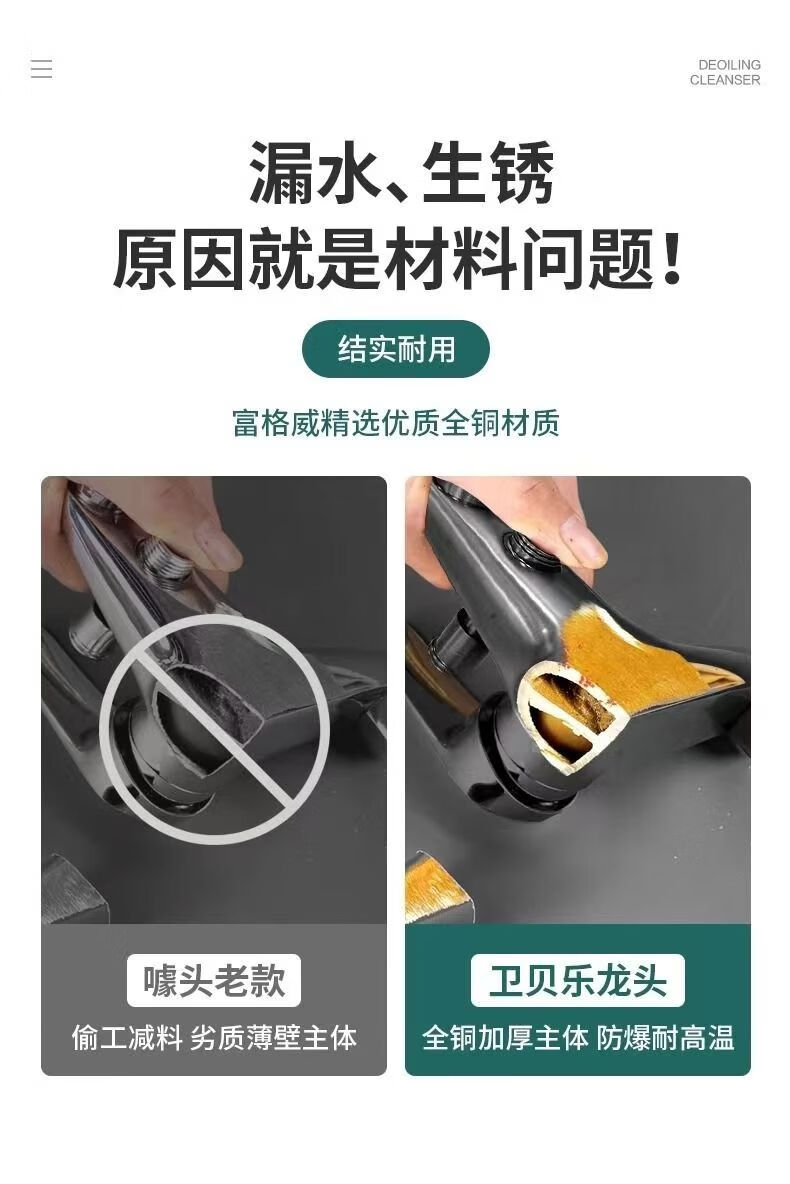 DEOILING
CLEANSER

漏水、生锈
原因就是材料问题！

结实耐用

富格威精选优质全铜材质

噱头老款

偷工减料 劣质薄壁主体

卫贝乐龙头

全铜加厚主体 防爆耐高温