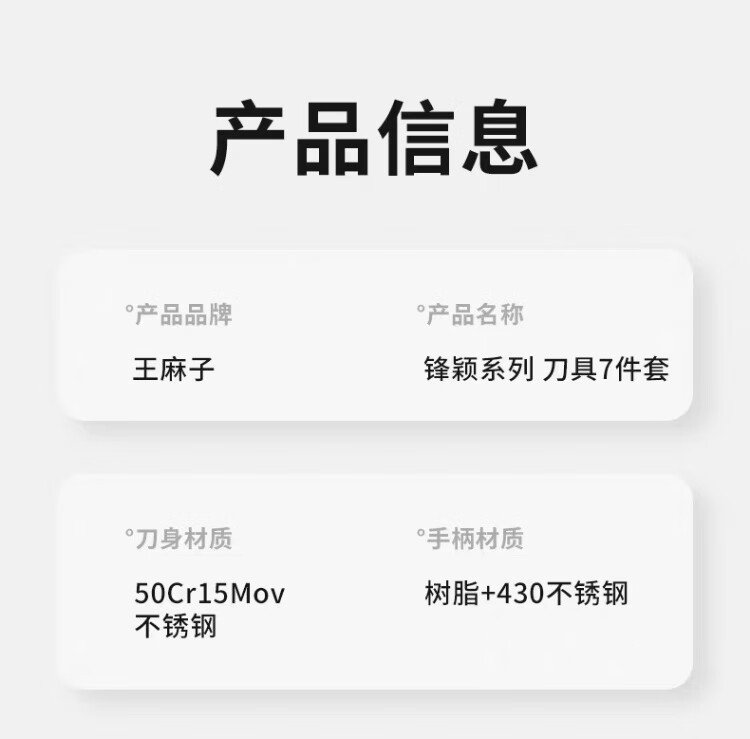 产品信息

°产品品牌

王麻子

°产品名称

锋颖系列 刀具7件套

°刀身材质

50Cr15Mov
不锈钢

°手柄材质

树脂+430不锈钢