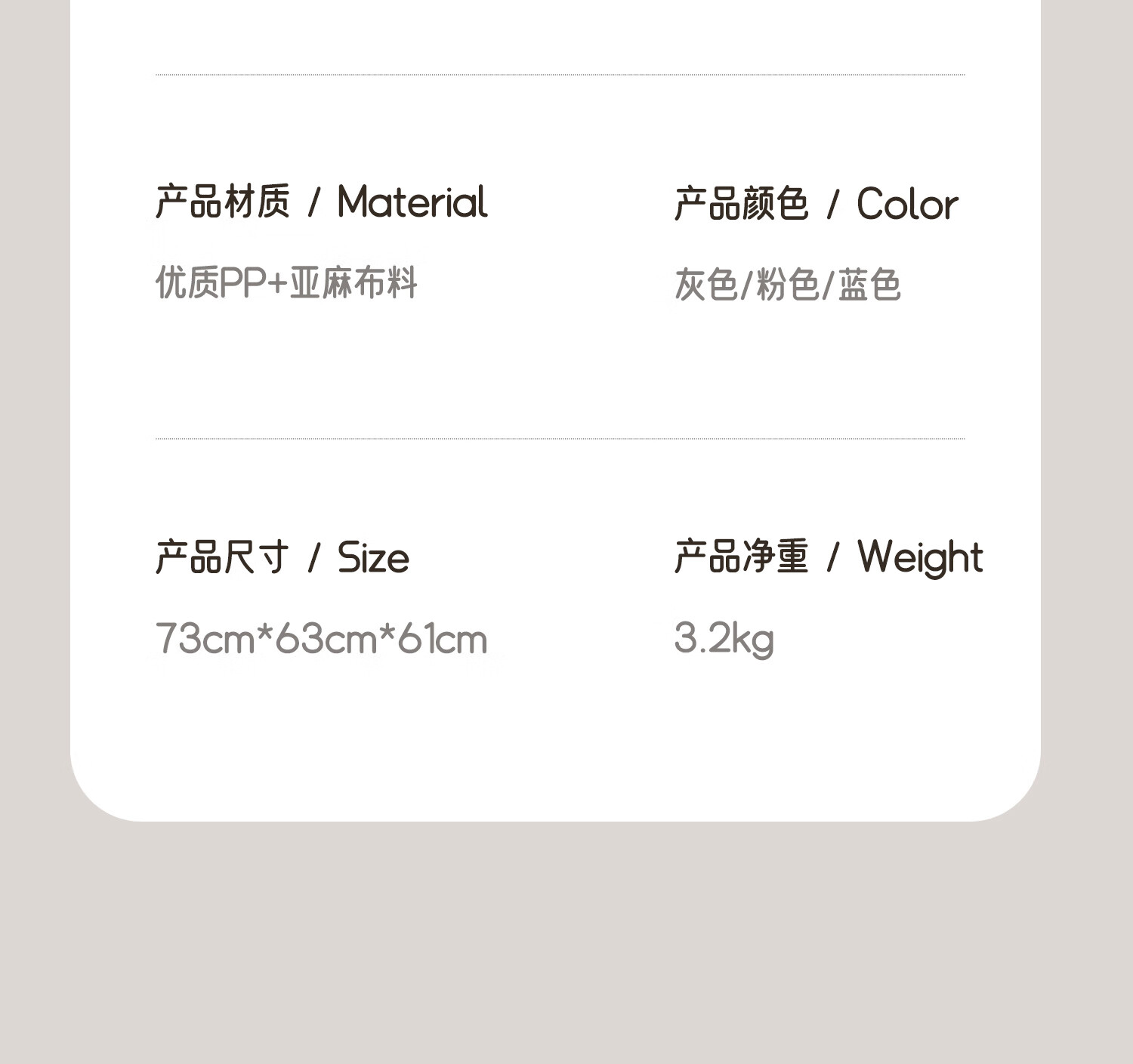 产品材质 / Material

优质PP+亚麻布料

产品颜色 / Color

灰色/粉色/蓝色

产品尺寸 / Size

73cm*63cm*61cm

产品净重 / Weight

3.2kg