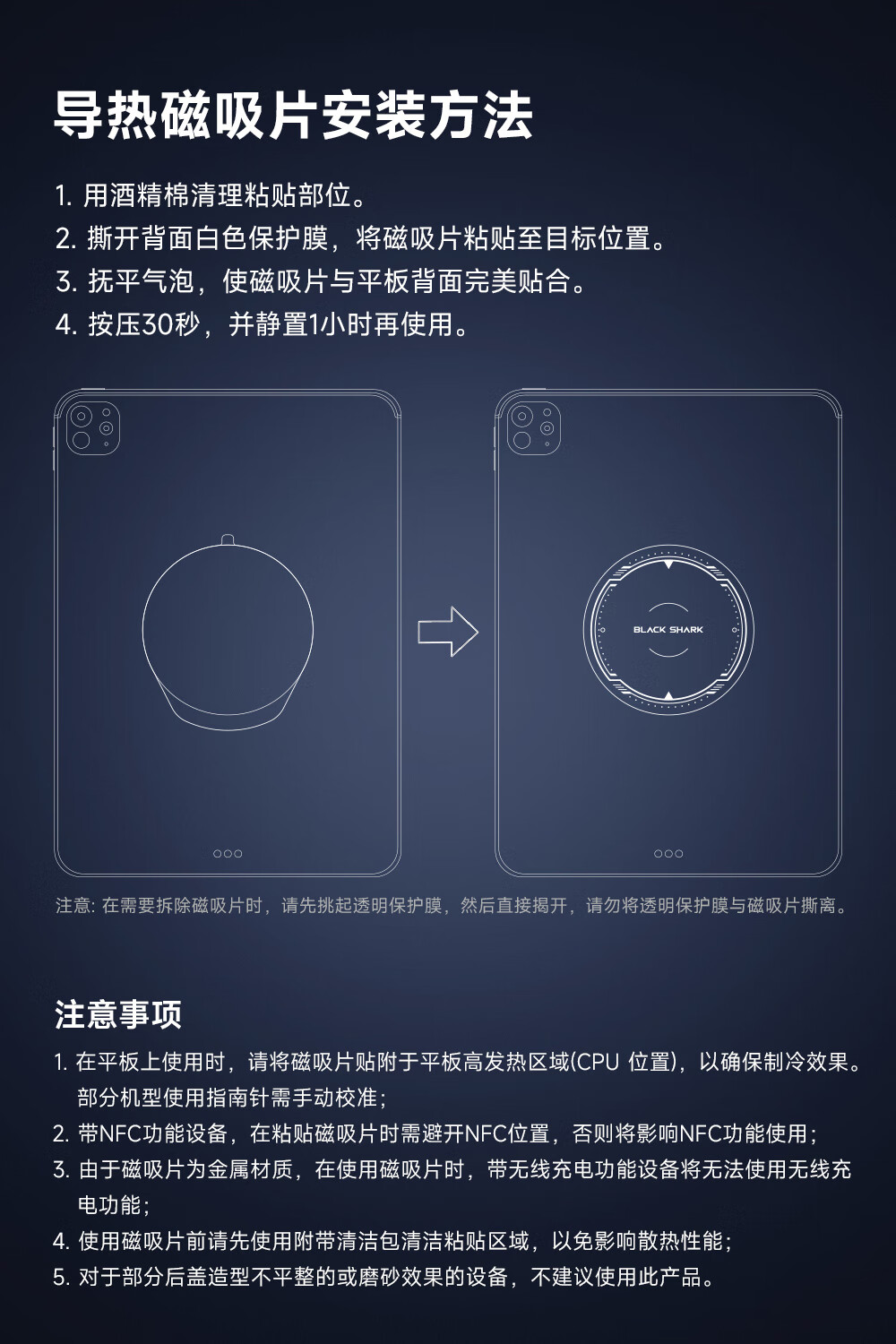 导热磁吸片安装方法

1. 用酒精棉清理粘贴部位。
2. 撕开背面白色保护膜，将磁吸片粘贴至目标位置。
3. 抚平气泡，使磁吸片与平板背面完美贴合。
4. 按压30秒，并静置1小时再使用。

BLACK SHARK

注意: 在需要拆除磁吸片时，请先挑起透明保护膜，然后直接揭开，请勿将透明保护膜与磁吸片撕离。

注意事项

1. 在平板上使用时，请将磁吸片贴附于平板高发热区域(CPU 位置)，以确保制冷效果。部分机型使用指南针需手动校准;
2. 带NFC功能设备，在粘贴磁吸片时需避开NFC位置，否则将影响NFC功能使用;
3. 由于磁吸片为金属材质，在使用磁吸片时，带无线充电功能设备将无法使用无线充电功能;
4. 使用磁吸片前请先使用附带清洁包清洁粘贴区域，以免影响散热性能;
5. 对于部分后盖造型不平整的或磨砂效果的设备，不建议使用此产品。