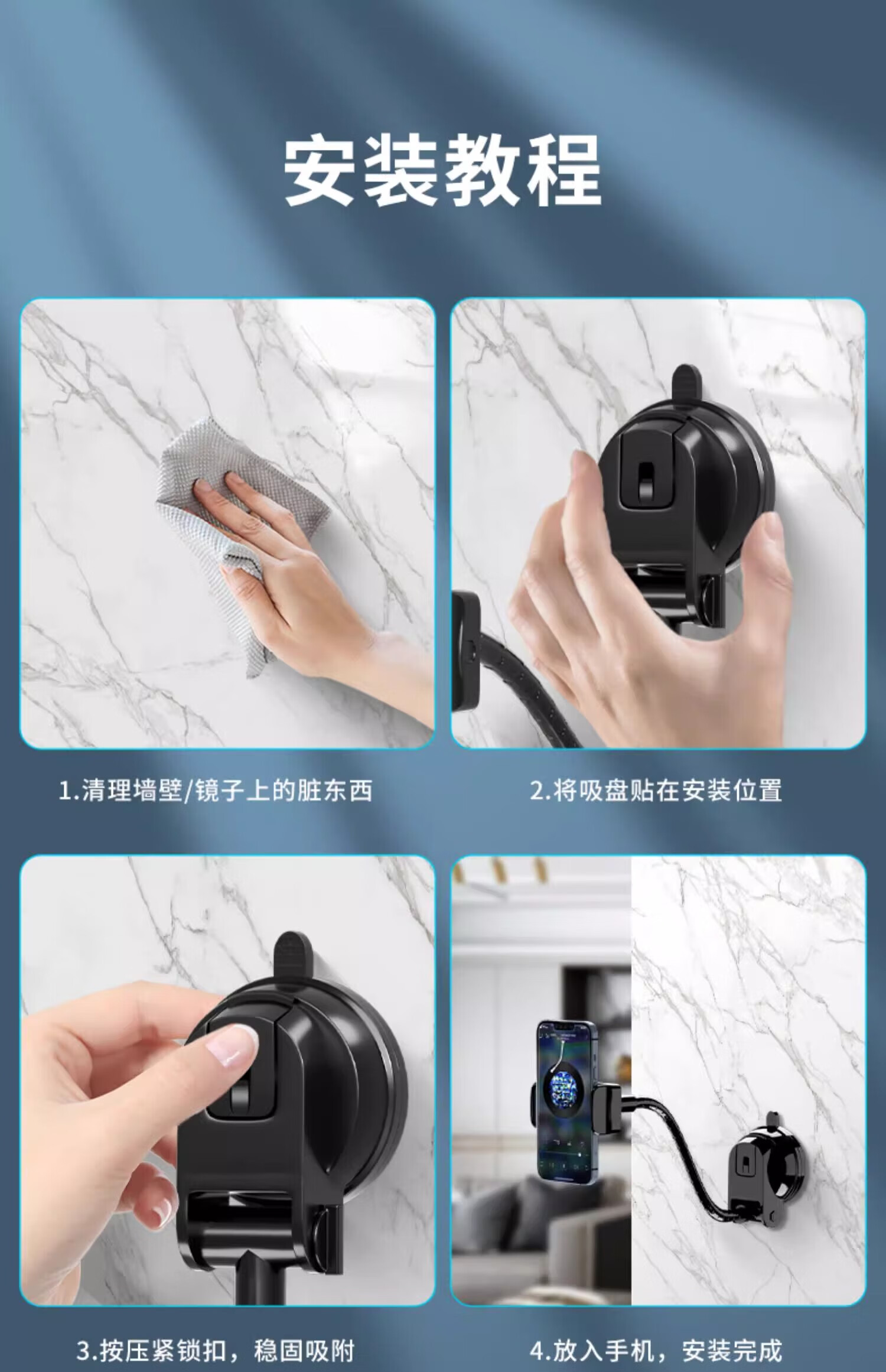 安装教程

1.清理墙壁/镜子上的脏东西

2.将吸盘贴在安装位置

3.按压紧锁扣，稳固吸附

4.放入手机，安装完成