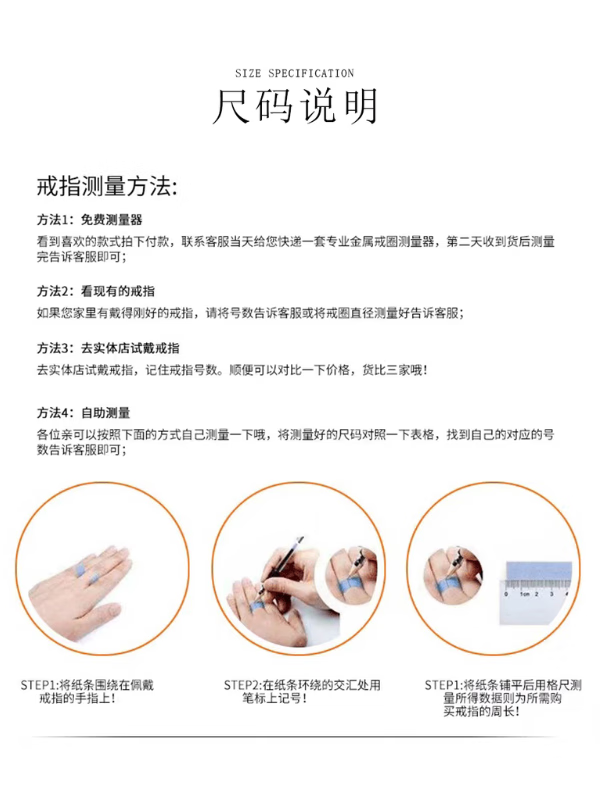 SIZE SPECIFICATION

尺码说明

戒指测量方法:

方法1：免费测量器
看到喜欢的款式拍下付款，联系客服当天给您快递一套专业金属戒圈测量器，第二天收到货后测量完告诉客服即可；

方法2：看现有的戒指
如果您家里有戴得刚好的戒指，请将号数告诉客服或将戒圈直径测量好告诉客服；

方法3：去实体店试戴戒指
去实体店试戴戒指，记住戒指号数。顺便可以对比一下价格，货比三家哦！

方法4：自助测量
各位亲可以按照下面的方式自己测量一下哦，将测量好的尺码对照一下表格，找到自己的对应的号数告诉客服即可；

0 1cm 2 3 4

STEP1:将纸条围绕在佩戴戒指的手指上！

STEP2:在纸条环绕的交汇处用笔标上记号！

STEP1:将纸条铺平后用格尺测量所得数据则为所需购买戒指的周长！