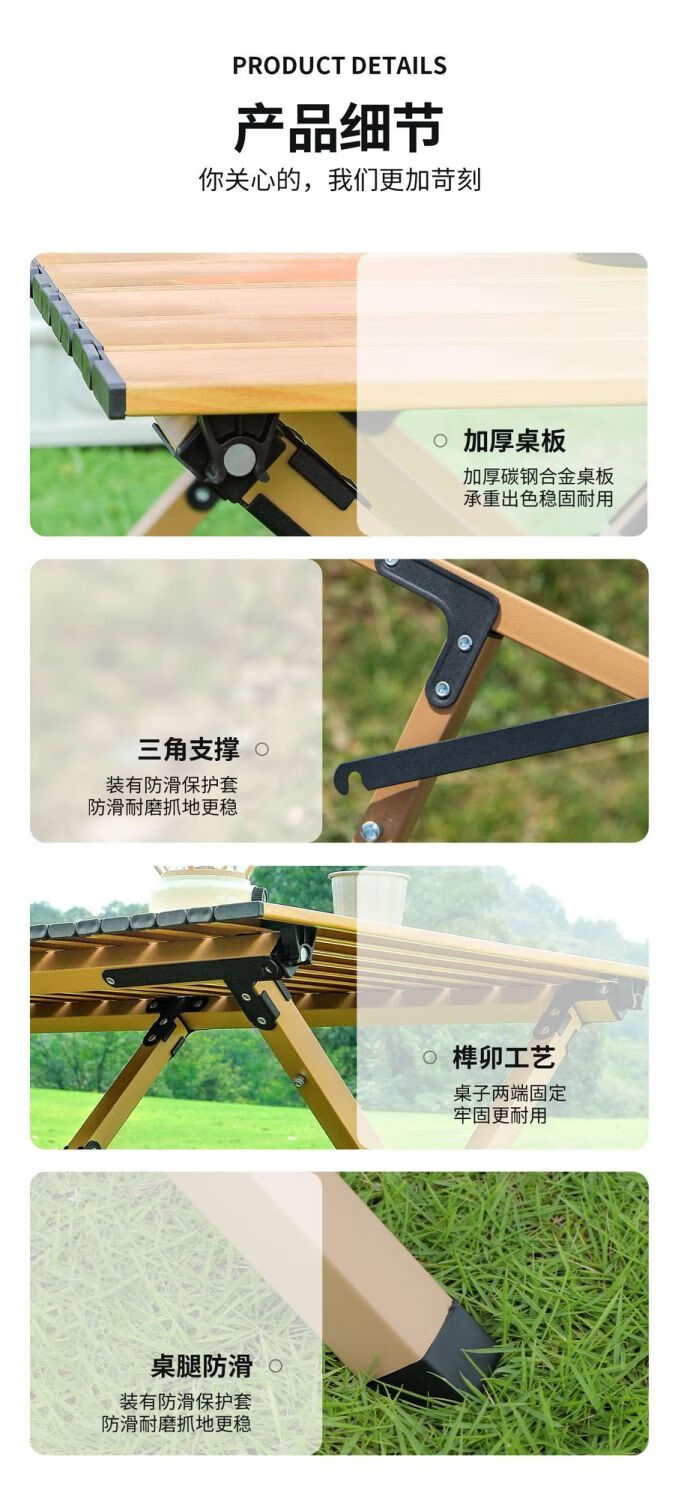 PRODUCT DETAILS
产品细节
你关心的，我们更加苛刻

加厚桌板
加厚碳钢合金桌板
承重出色稳固耐用

三角支撑
装有防滑保护套
防滑耐磨抓地更稳

榫卯工艺
桌子两端固定
牢固更耐用

桌腿防滑
装有防滑保护套
防滑耐磨抓地更稳