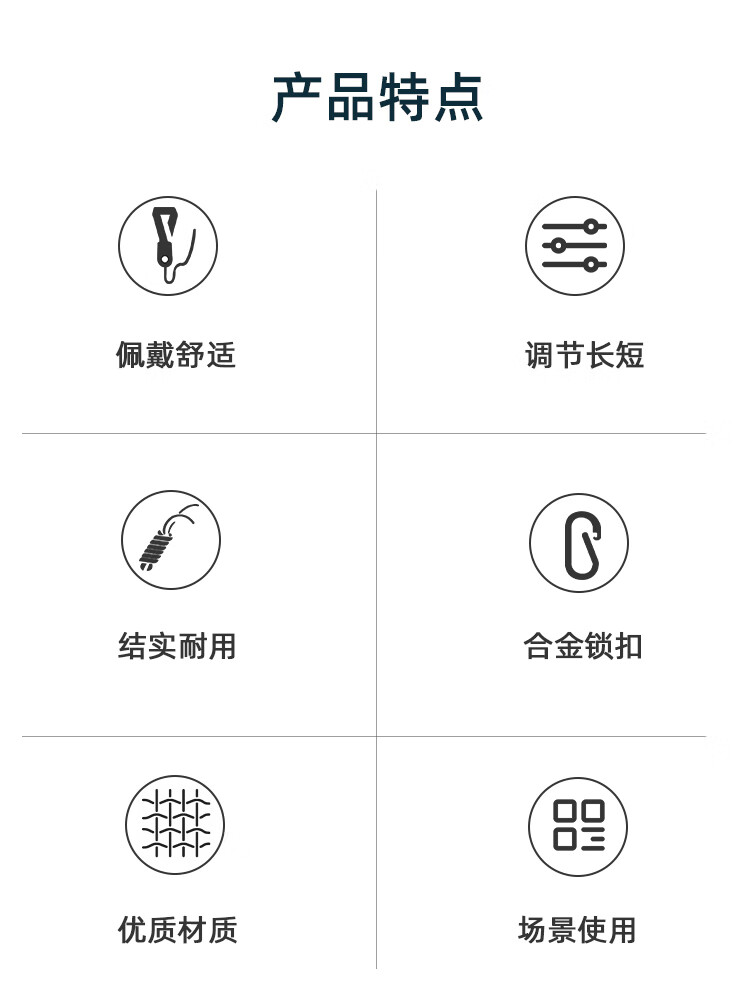 产品特点

佩戴舒适

调节长短

结实耐用

合金锁扣

优质材质

场景使用