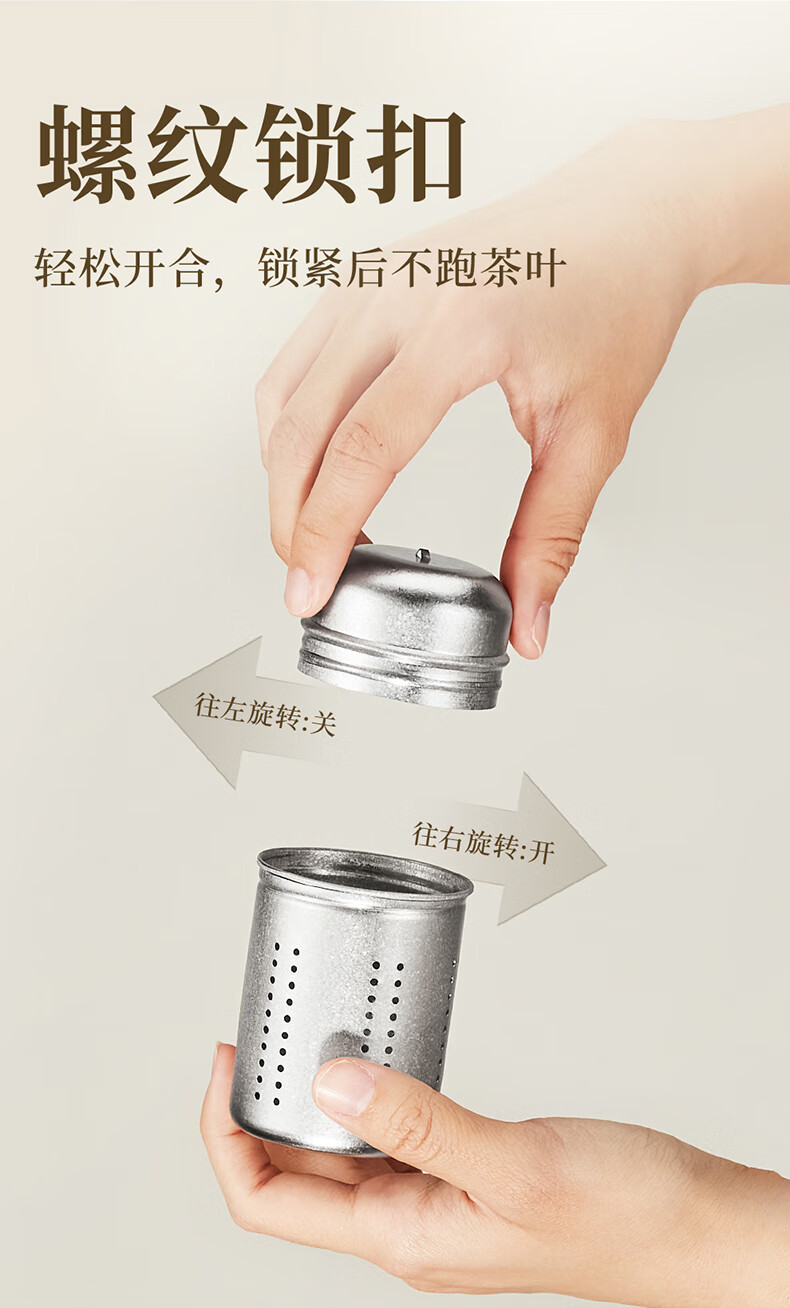 螺纹锁扣

轻松开合，锁紧后不跑茶叶

往左旋转:关

往右旋转:开