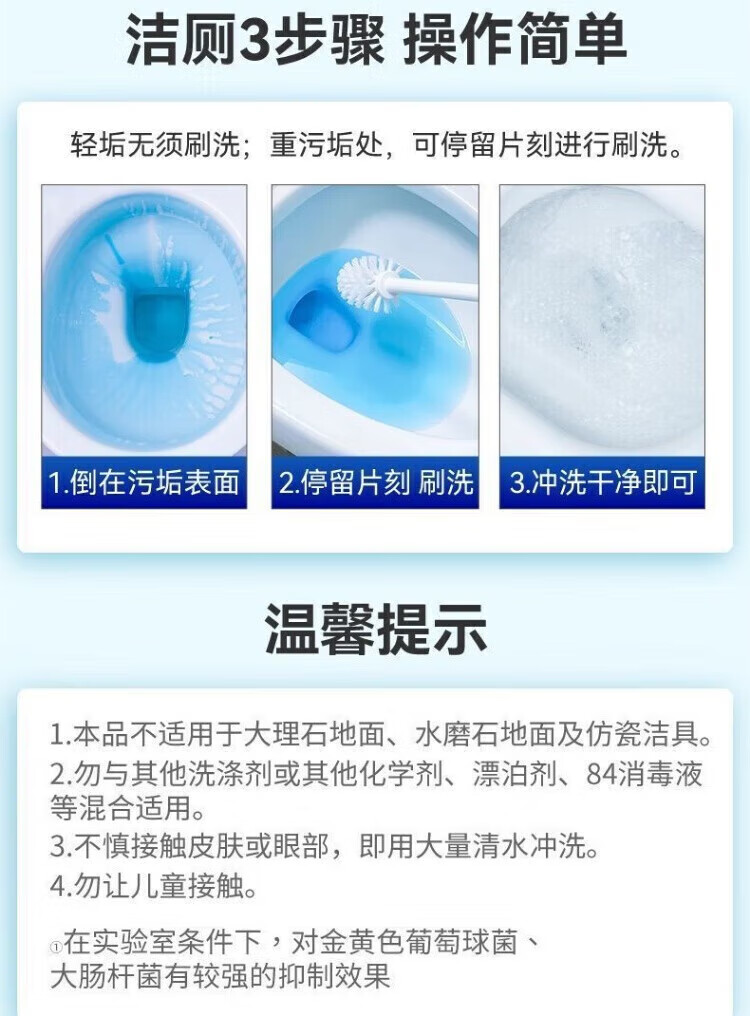 洁厕3步骤 操作简单

轻垢无须刷洗；重污垢处，可停留片刻进行刷洗。

1.倒在污垢表面

2.停留片刻 刷洗

3.冲洗干净即可

温馨提示

1.本品不适用于大理石地面、水磨石地面及仿瓷洁具。
2.勿与其他洗涤剂或其他化学剂、漂泊剂、84消毒液等混合适用。
3.不慎接触皮肤或眼部，即用大量清水冲洗。
4.勿让儿童接触。

①在实验室条件下，对金黄色葡萄球菌、大肠杆菌有较强的抑制效果