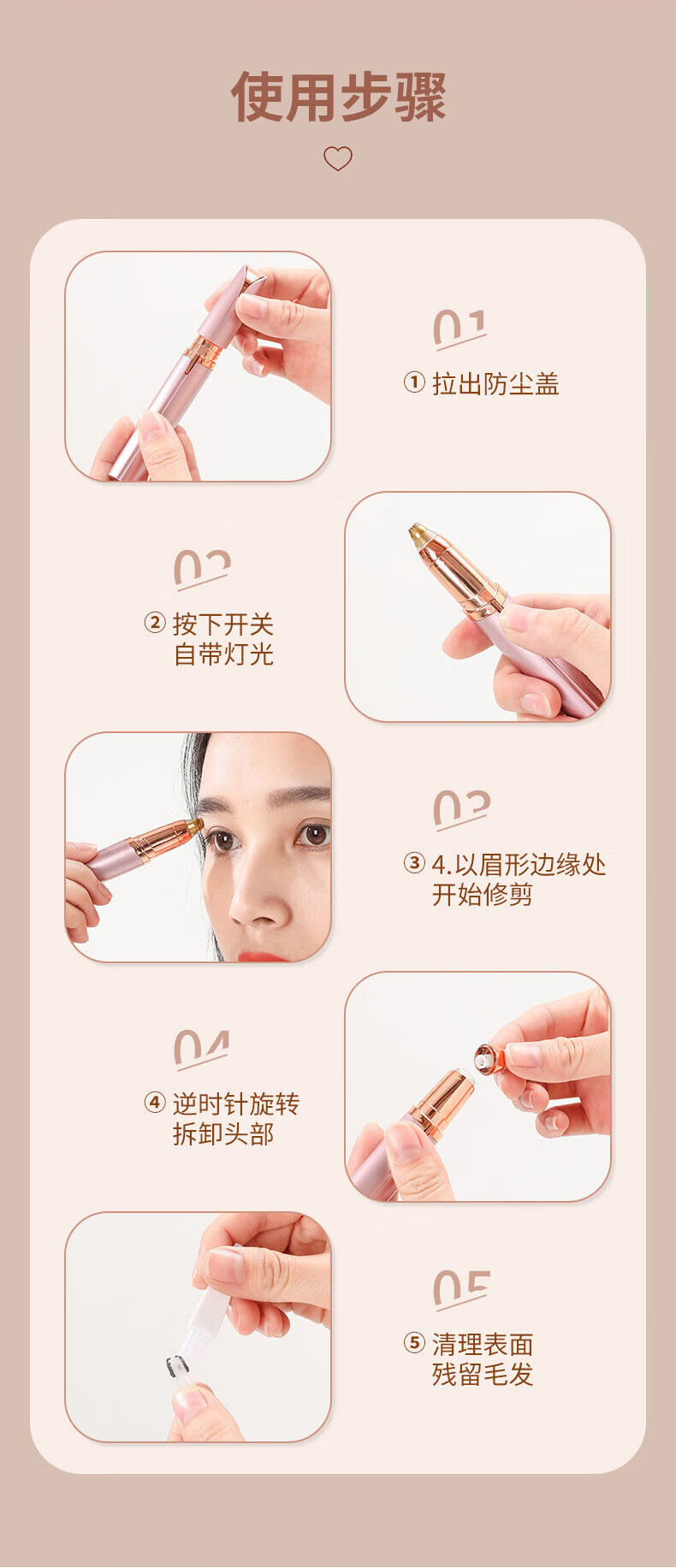 使用步骤

01

① 拉出防尘盖

02

② 按下开关
自带灯光

03

③ 4.以眉形边缘处
开始修剪

04

④ 逆时针旋转
拆卸头部

05

⑤ 清理表面
残留毛发