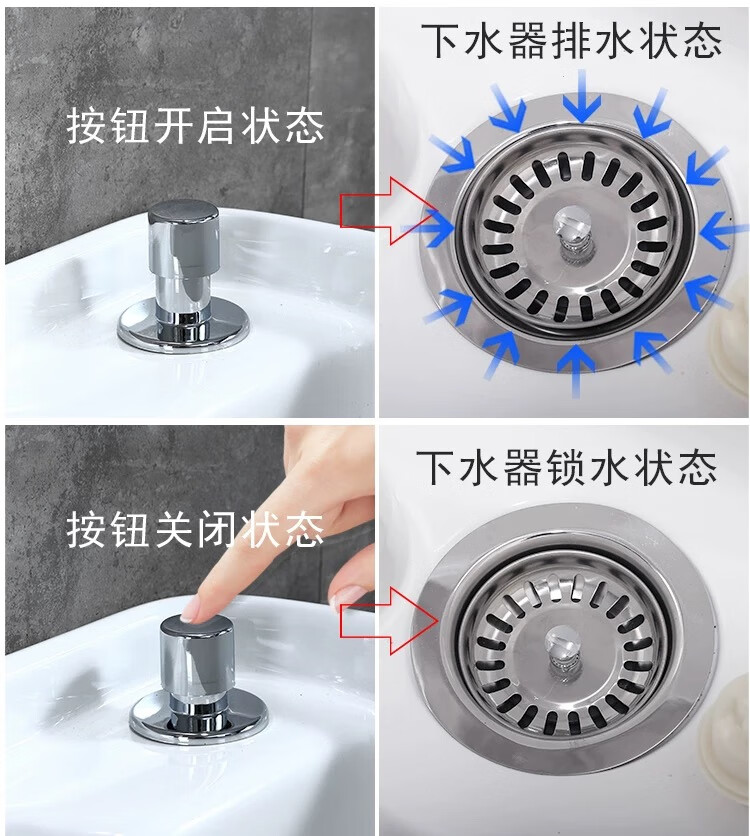 按钮开启状态

下水器排水状态

按钮关闭状态

下水器锁水状态