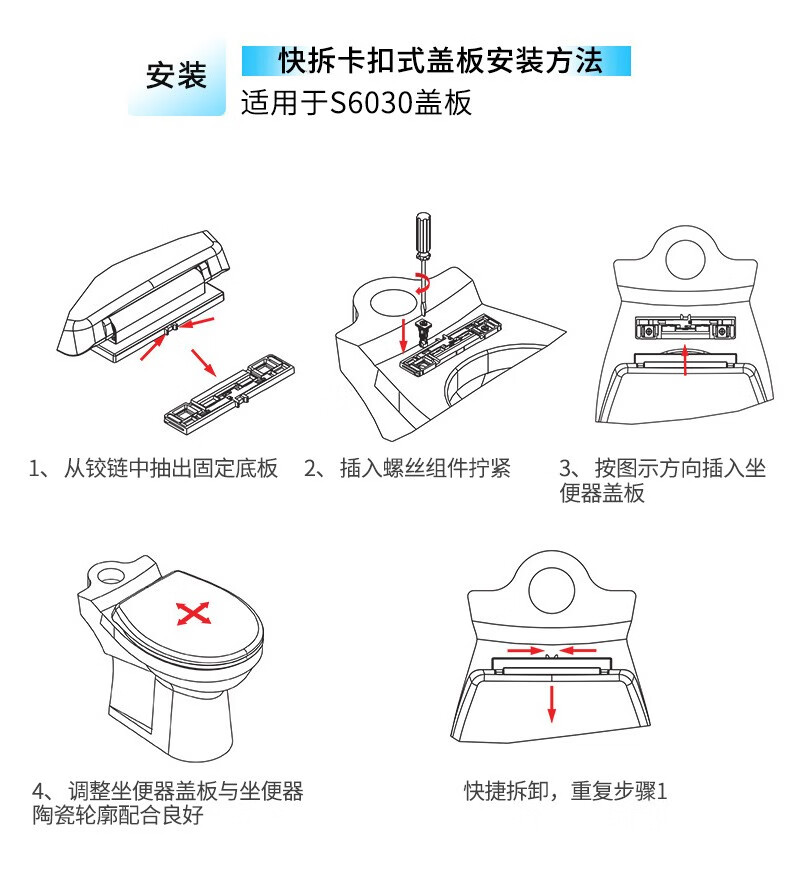 安装

快拆卡扣式盖板安装方法

适用于S6030盖板

1、从铰链中抽出固定底板

2、插入螺丝组件拧紧

3、按图示方向插入坐便器盖板

4、调整坐便器盖板与坐便器陶瓷轮廓配合良好

快捷拆卸，重复步骤1