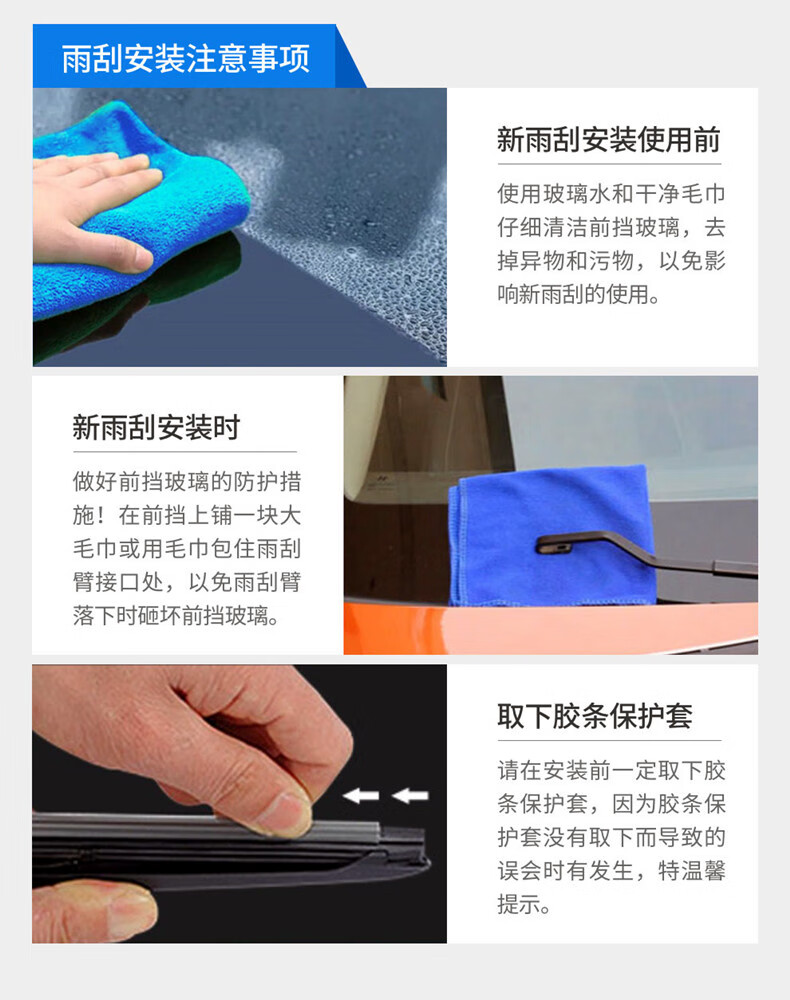 雨刮安装注意事项

新雨刮安装使用前

使用玻璃水和干净毛巾仔细清洁前挡玻璃，去掉异物和污物，以免影响新雨刮的使用。

新雨刮安装时

做好前挡玻璃的防护措施！在前挡上铺一块大毛巾或用毛巾包住雨刮臂接口处，以免雨刮臂落下时砸坏前挡玻璃。

取下胶条保护套

请在安装前一定取下胶条保护套，因为胶条保护套没有取下而导致的误会时有发生，特温馨提示。