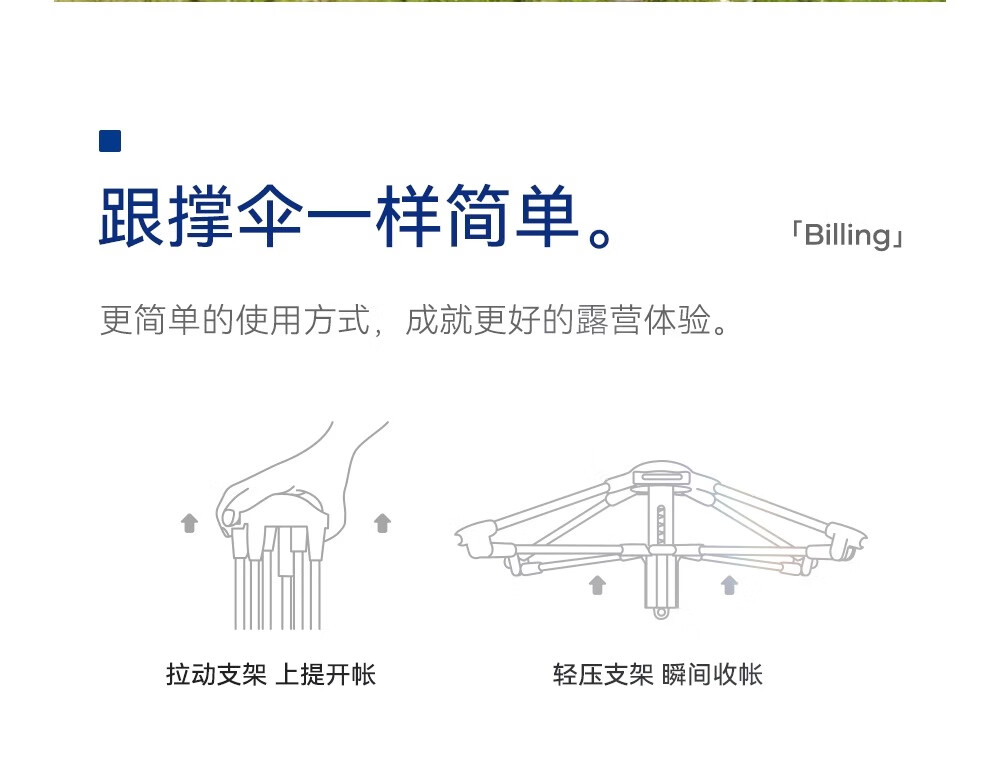 跟撑伞一样简单。

「Billing」

更简单的使用方式，成就更好的露营体验。

拉动支架 上提开帐

轻压支架 瞬间收帐