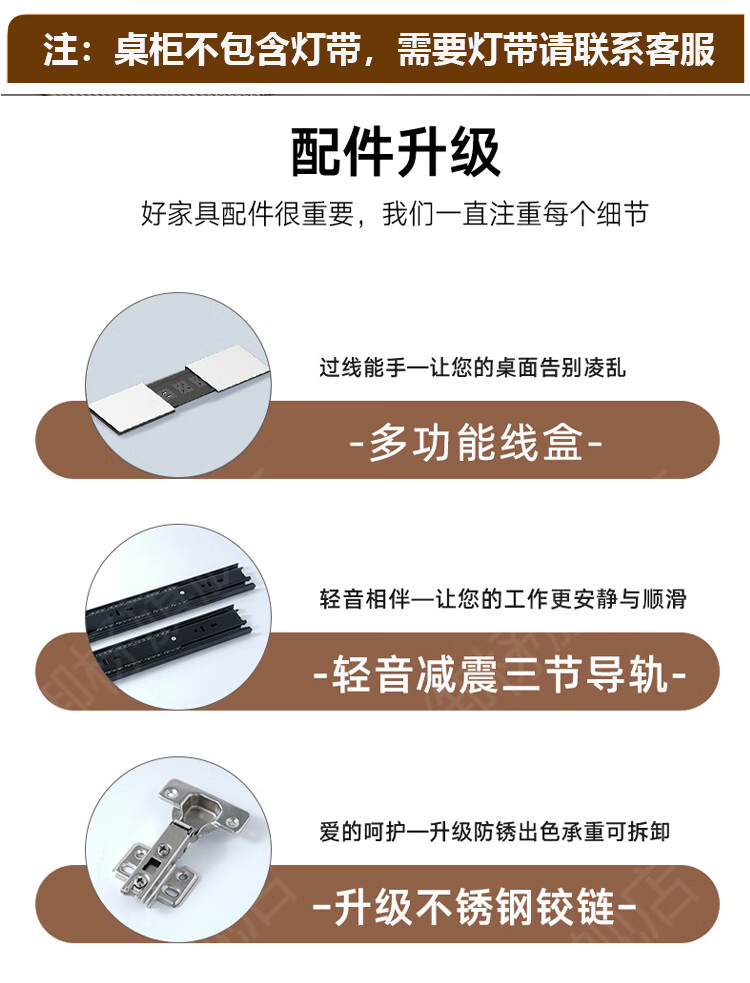 注：桌柜不包含灯带，需要灯带请联系客服

配件升级

好家具配件很重要，我们一直注重每个细节

过线能手—让您的桌面告别凌乱

-多功能线盒-

轻音相伴—让您的工作更安静与顺滑

-轻音减震三节导轨-

爱的呵护—升级防锈出色承重可拆卸

-升级不锈钢铰链-