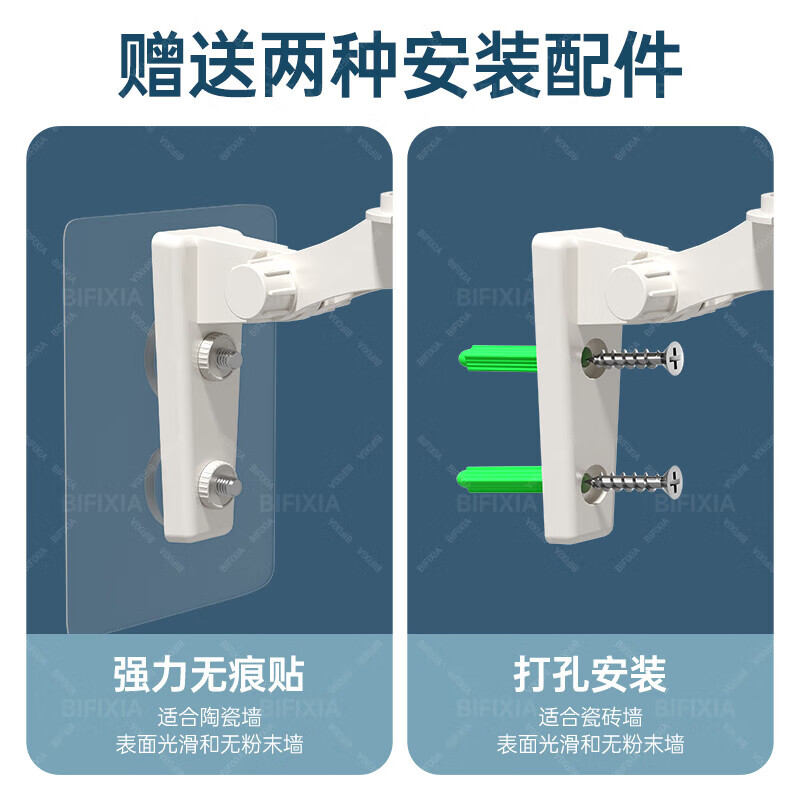 赠送两种安装配件

BIFIXIA

强力无痕贴
适合陶瓷墙
表面光滑和无粉末墙

打孔安装
适合瓷砖墙
表面光滑和无粉末墙