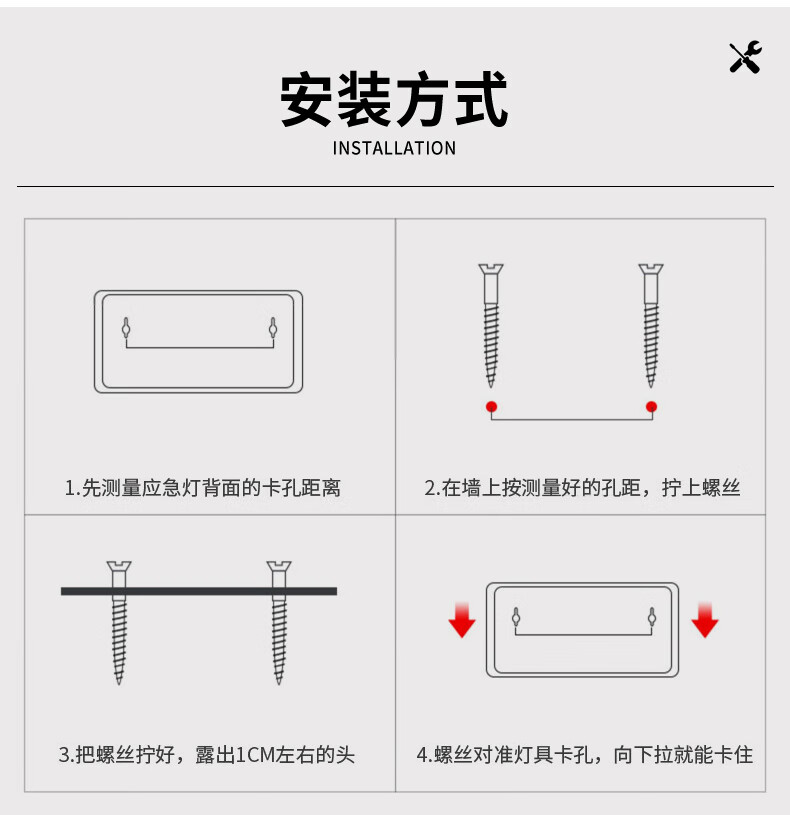 安装方式
INSTALLATION

1.先测量应急灯背面的卡孔距离

2.在墙上按测量好的孔距，拧上螺丝

3.把螺丝拧好，露出1CM左右的头

4.螺丝对准灯具卡孔，向下拉就能卡住