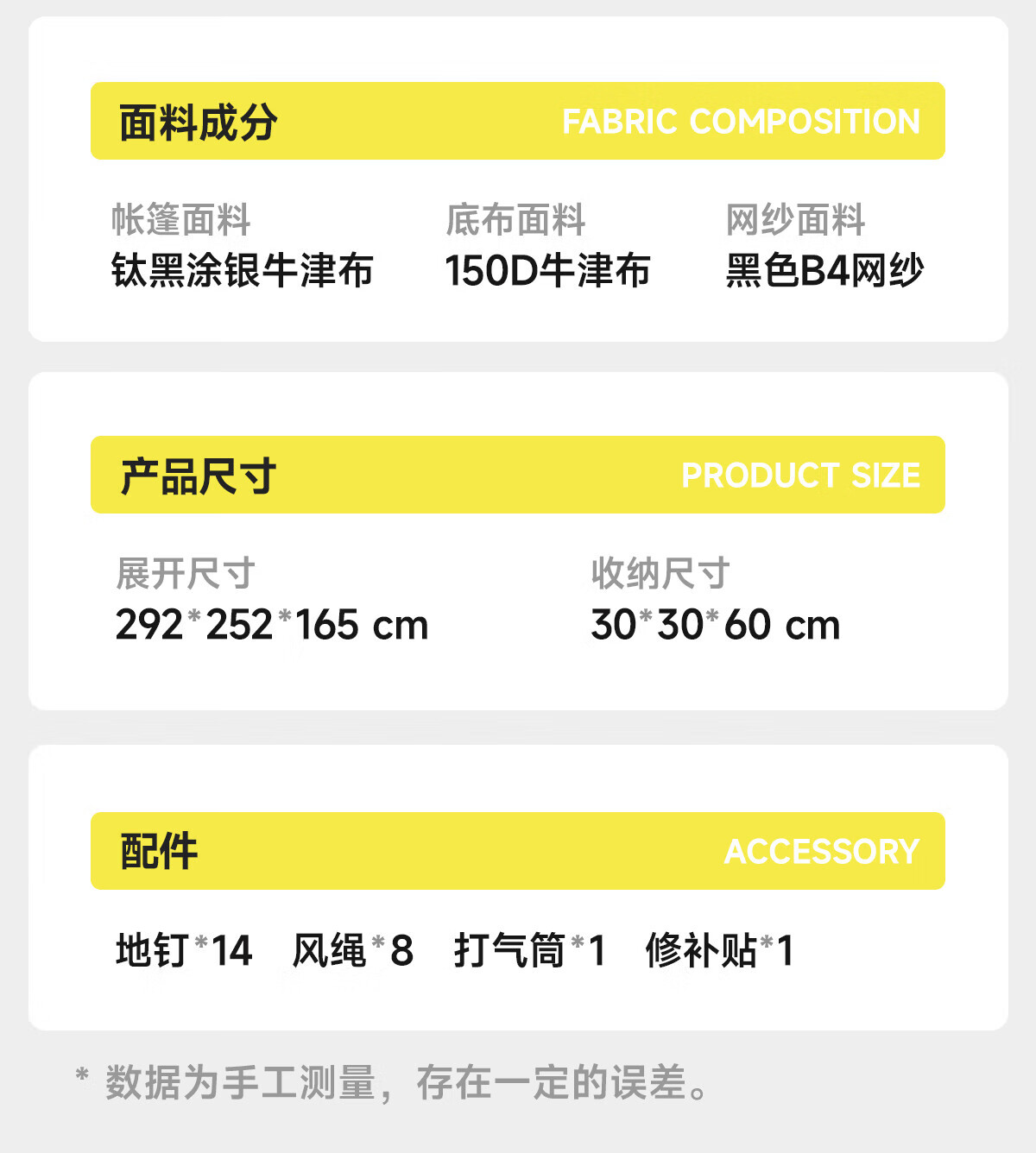 面料成分 FABRIC COMPOSITION

帐篷面料
钛黑涂银牛津布

底布面料
150D牛津布

网纱面料
黑色B4网纱

产品尺寸 PRODUCT SIZE

展开尺寸
292*252*165 cm

收纳尺寸
30*30*60 cm

配件 ACCESSORY

地钉*14 风绳*8 打气筒*1 修补贴*1

* 数据为手工测量，存在一定的误差。