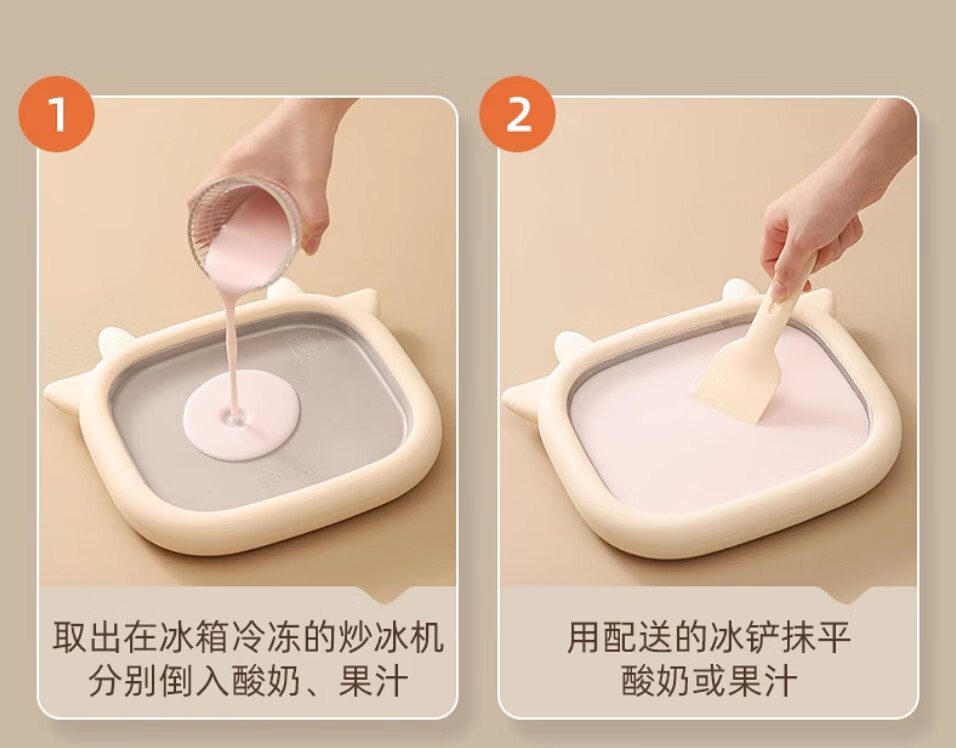 1

取出在冰箱冷冻的炒冰机
分别倒入酸奶、果汁

2

用配送的冰铲抹平
酸奶或果汁