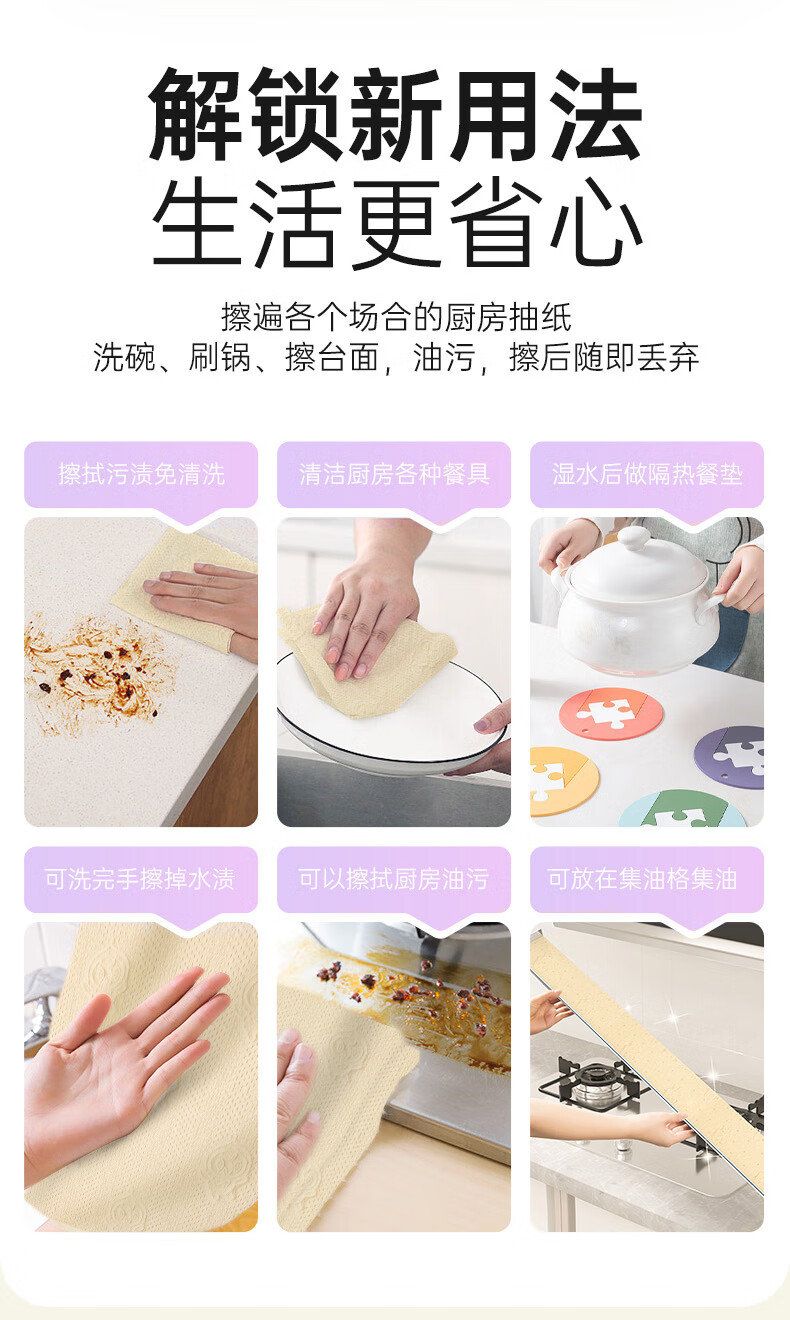 解锁新用法
生活更省心

擦遍各个场合的厨房抽纸
洗碗、刷锅、擦台面，油污，擦后随即丢弃

擦拭污渍免清洗

清洁厨房各种餐具

湿水后做隔热餐垫

可洗完手擦掉水渍

可以擦拭厨房油污

可放在集油格集油