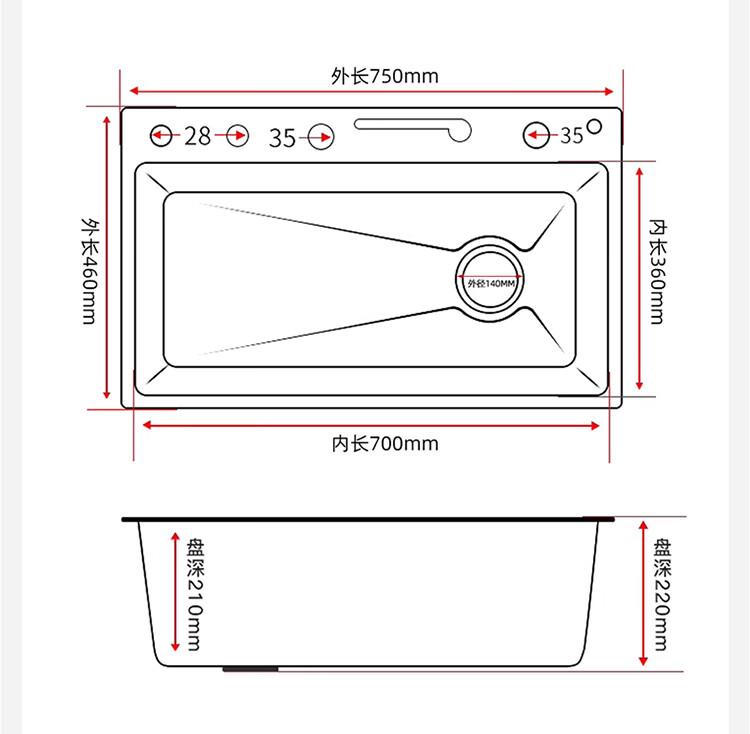 外长750mm

28

35

35

外长460mm

外径140MM

内长360mm

内长700mm

盘深210mm

盘深220mm