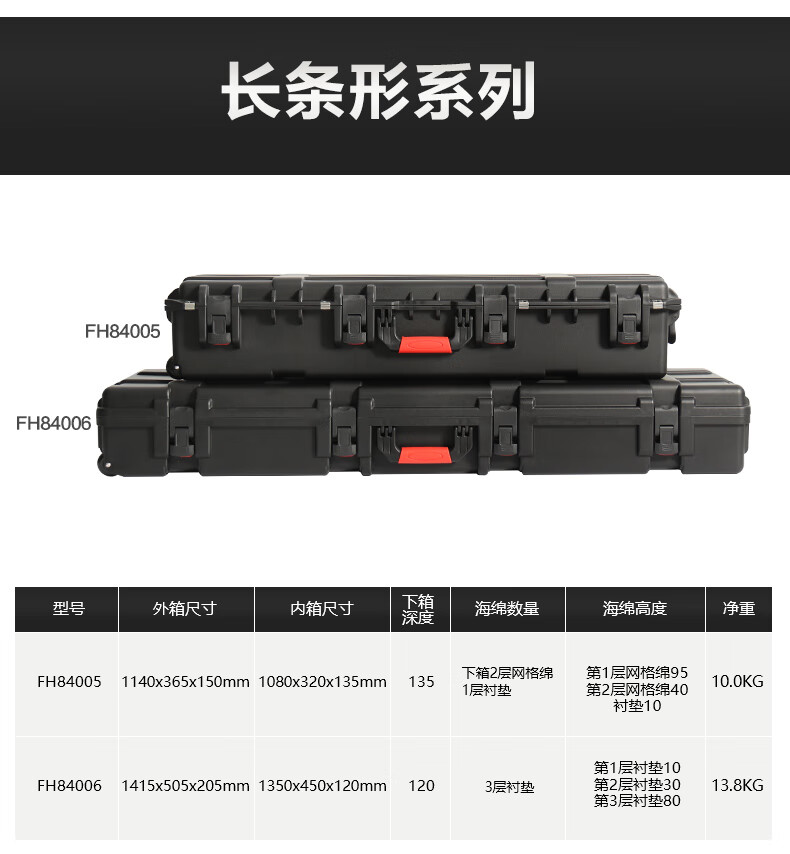 长条形系列

FH84005

FH84006

| 型号 | 外箱尺寸 | 内箱尺寸 | 下箱深度 | 海绵数量 | 海绵高度 | 净重 |
|---|---|---|---|---|---|---|
| FH84005 | 1140x365x150mm | 1080x320x135mm | 135 | 下箱2层网格绵 1层衬垫 | 第1层网格绵95 第2层网格绵40 衬垫10 | 10.0KG |
| FH84006 | 1415x505x205mm | 1350x450x120mm | 120 | 3层衬垫 | 第1层衬垫10 第2层衬垫30 第3层衬垫80 | 13.8KG |