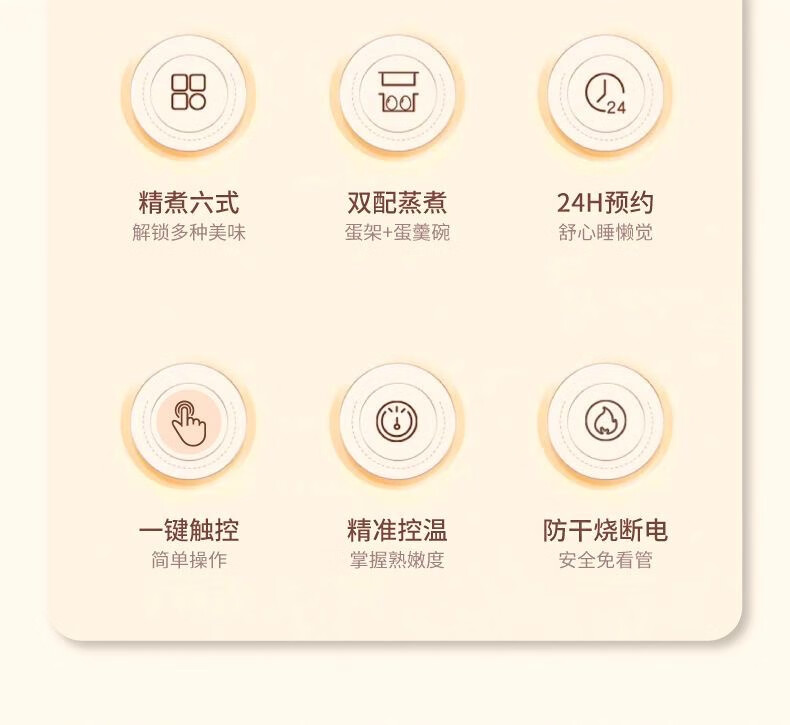 精煮六式
解锁多种美味

双配蒸煮
蛋架+蛋羹碗

24H预约
舒心睡懒觉

一键触控
简单操作

精准控温
掌握熟嫩度

防干烧断电
安全免看管