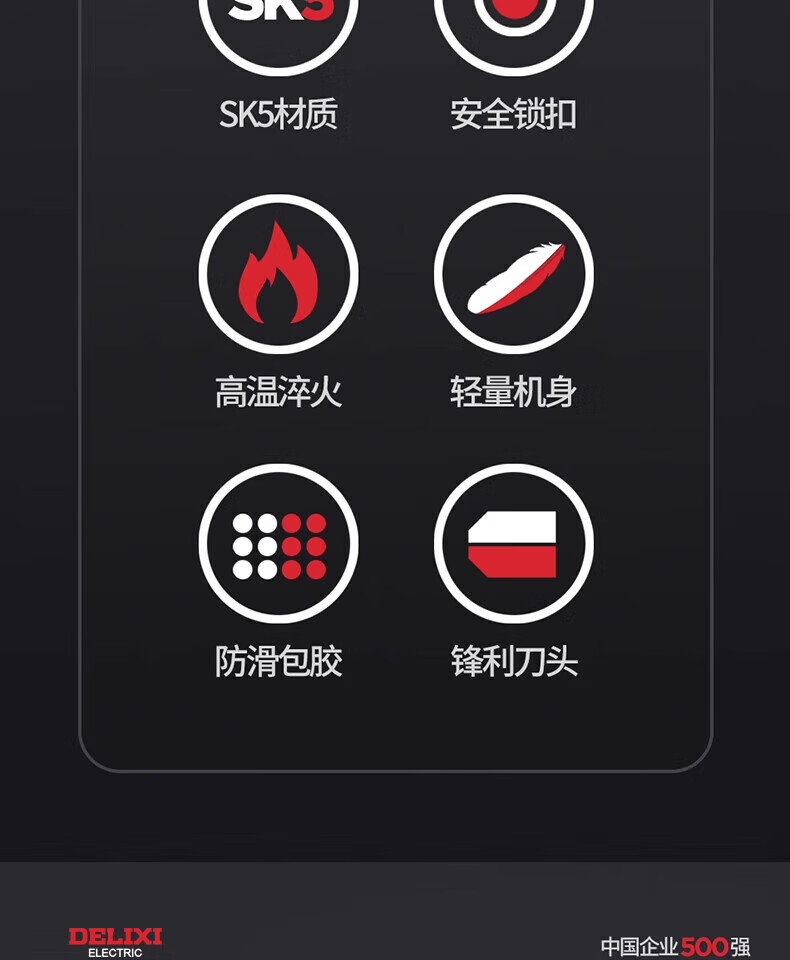 SK5

SK5材质

安全锁扣

高温淬火

轻量机身

防滑包胶

锋利刀头

DELIXI
ELECTRIC

中国企业500强