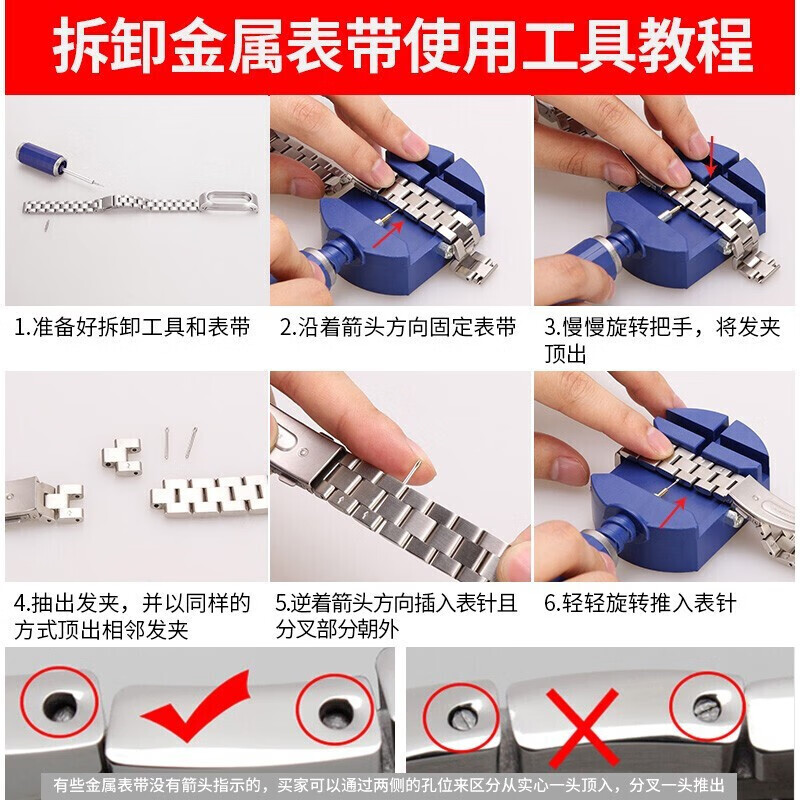 拆卸金属表带使用工具教程

1.准备好拆卸工具和表带

2.沿着箭头方向固定表带

3.慢慢旋转把手，将发夹顶出

4.抽出发夹，并以同样的方式顶出相邻发夹

5.逆着箭头方向插入表针且分叉部分朝外

6.轻轻旋转推入表针

有些金属表带没有箭头指示的，买家可以通过两侧的孔位来区分从实心一头顶入，分叉一头推出