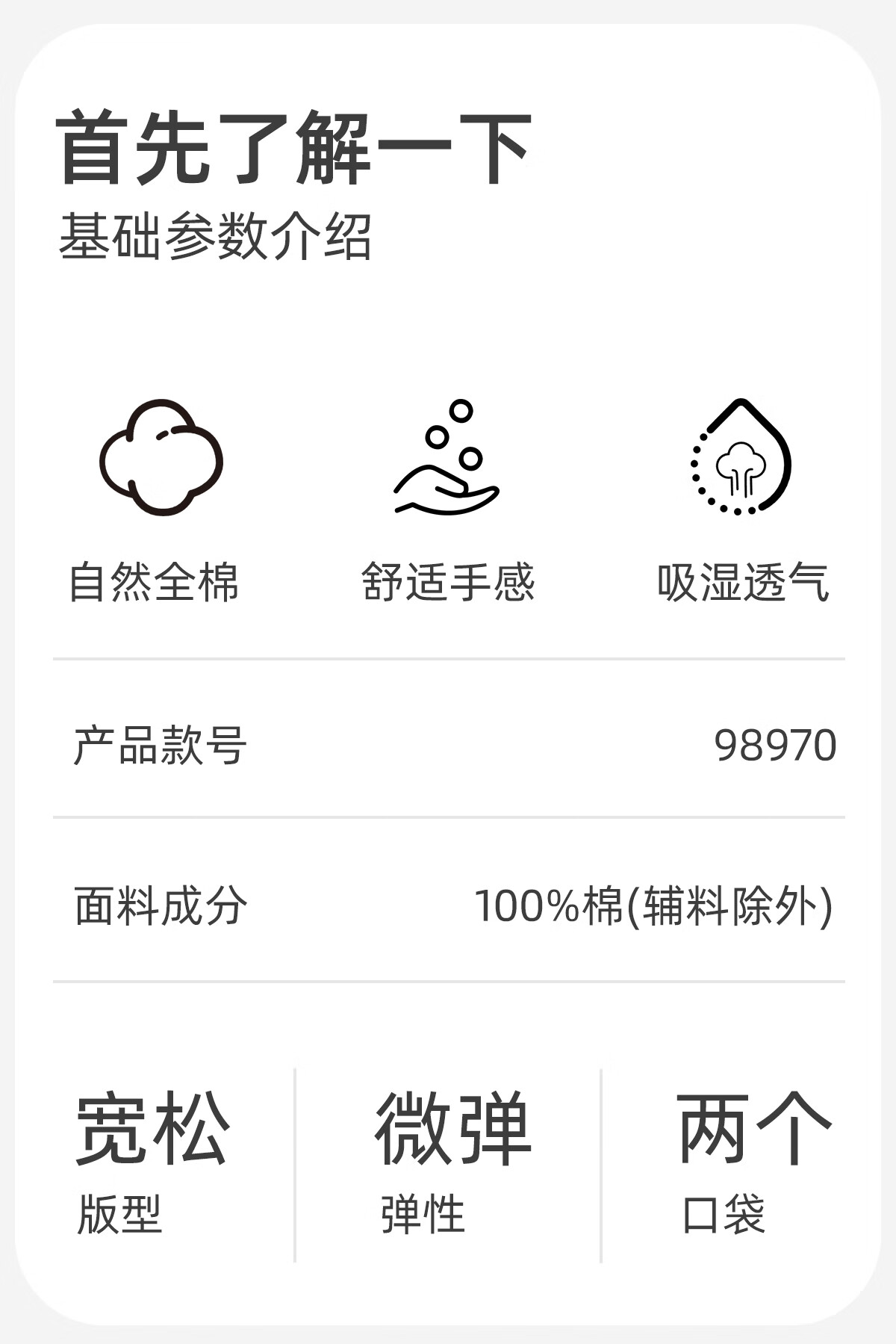 首先了解一下
基础参数介绍

自然全棉 舒适手感 吸湿透气

产品款号 98970

面料成分 100%棉(辅料除外)

宽松
版型

微弹
弹性

两个
口袋