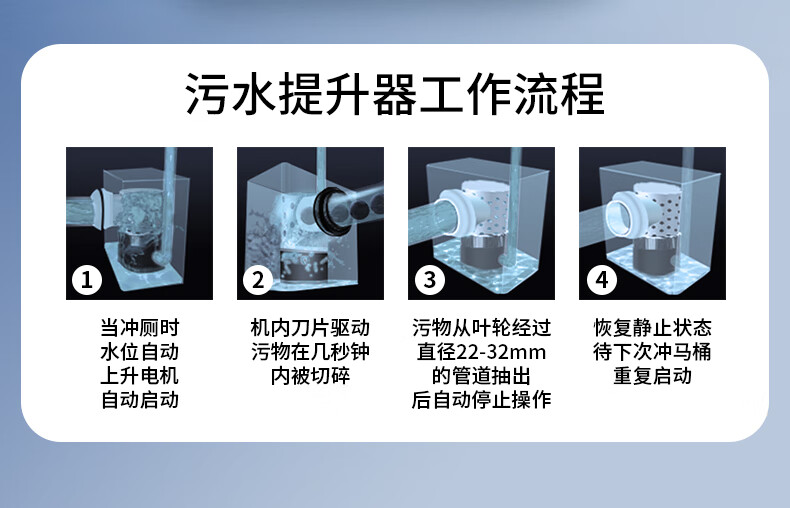 污水提升器工作流程

1
当冲厕时
水位自动
上升电机
自动启动

2
机内刀片驱动
污物在几秒钟
内被切碎

3
污物从叶轮经过
直径22-32mm
的管道抽出
后自动停止操作

4
恢复静止状态
待下次冲马桶
重复启动