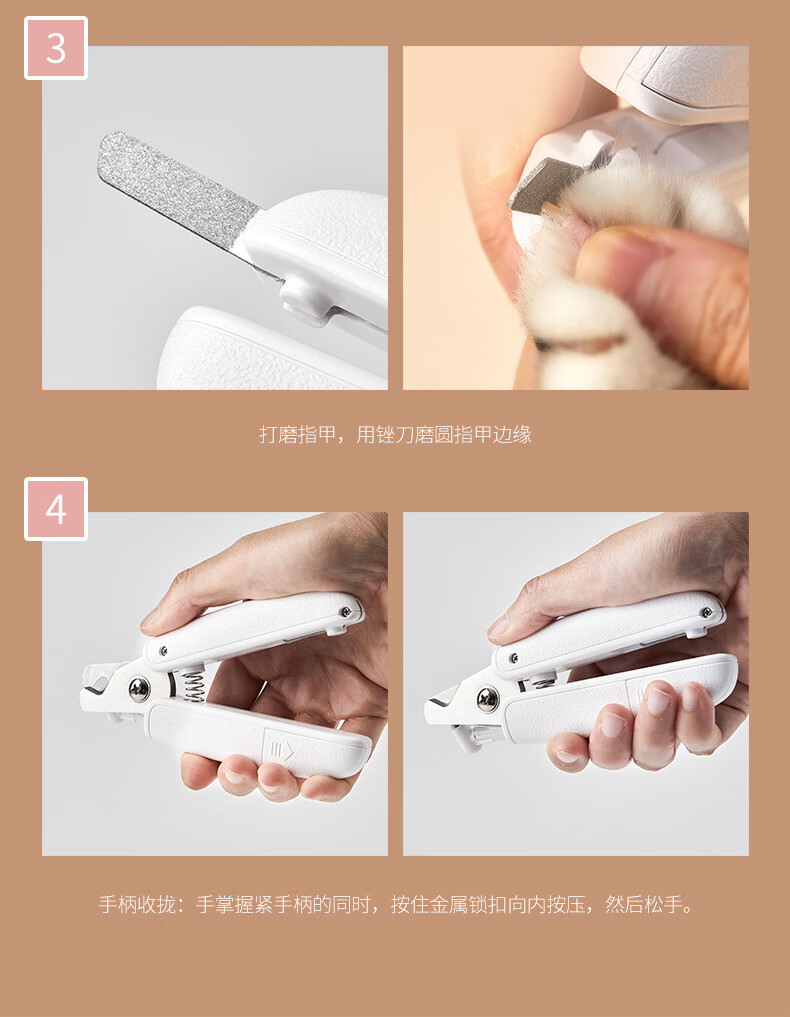 3

打磨指甲，用锉刀磨圆指甲边缘

4

手柄收拢：手掌握紧手柄的同时，按住金属锁扣向内按压，然后松手。