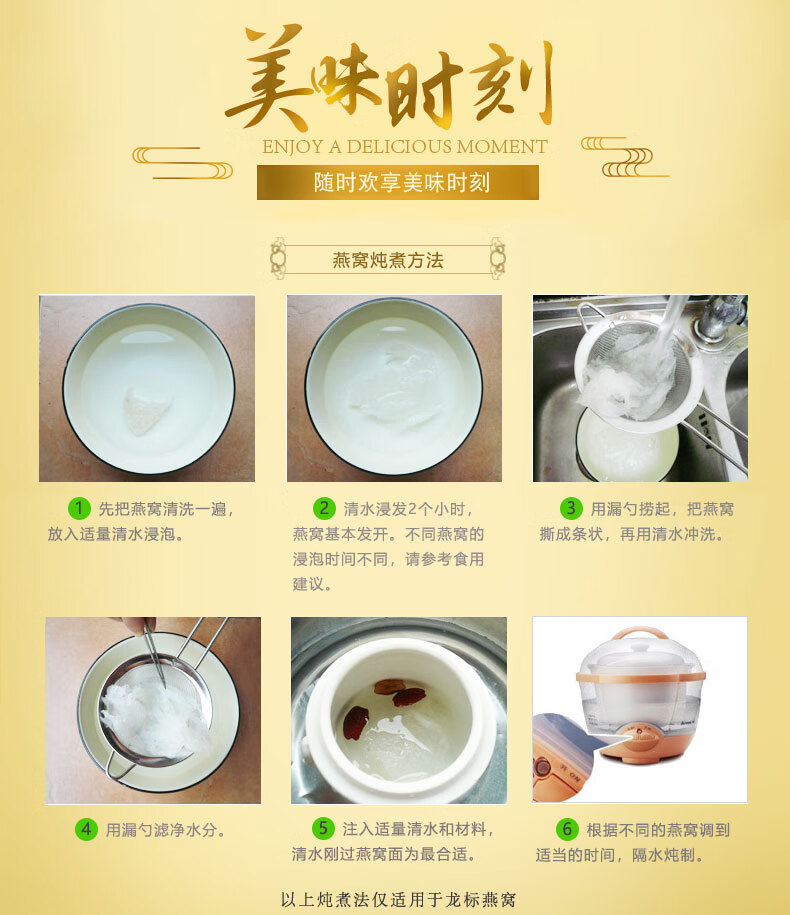 美味时刻
ENJOY A DELICIOUS MOMENT
随时欢享美味时刻

燕窝炖煮方法

1 先把燕窝清洗一遍，放入适量清水浸泡。

2 清水浸发2个小时，燕窝基本发开。不同燕窝的浸泡时间不同，请参考食用建议。

3 用漏勺捞起，把燕窝撕成条状，再用清水冲洗。

4 用漏勺滤净水分。

5 注入适量清水和材料，清水刚过燕窝面为最合适。

6 根据不同的燕窝调到适当的时间，隔水炖制。

以上炖煮法仅适用于龙标燕窝