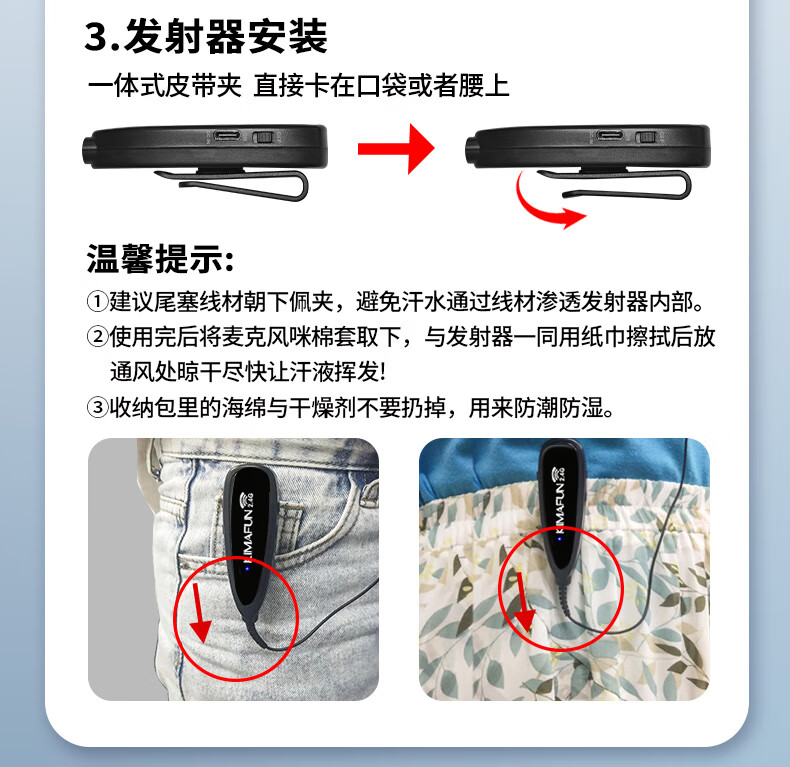 3.发射器安装

一体式皮带夹 直接卡在口袋或者腰上

温馨提示:

①建议尾塞线材朝下佩夹，避免汗水通过线材渗透发射器内部。

②使用完后将麦克风咪棉套取下，与发射器一同用纸巾擦拭后放通风处晾干尽快让汗液挥发!

③收纳包里的海绵与干燥剂不要扔掉，用来防潮防湿。

KIMAFUN 2.4G

KIMAFUN 2.4G