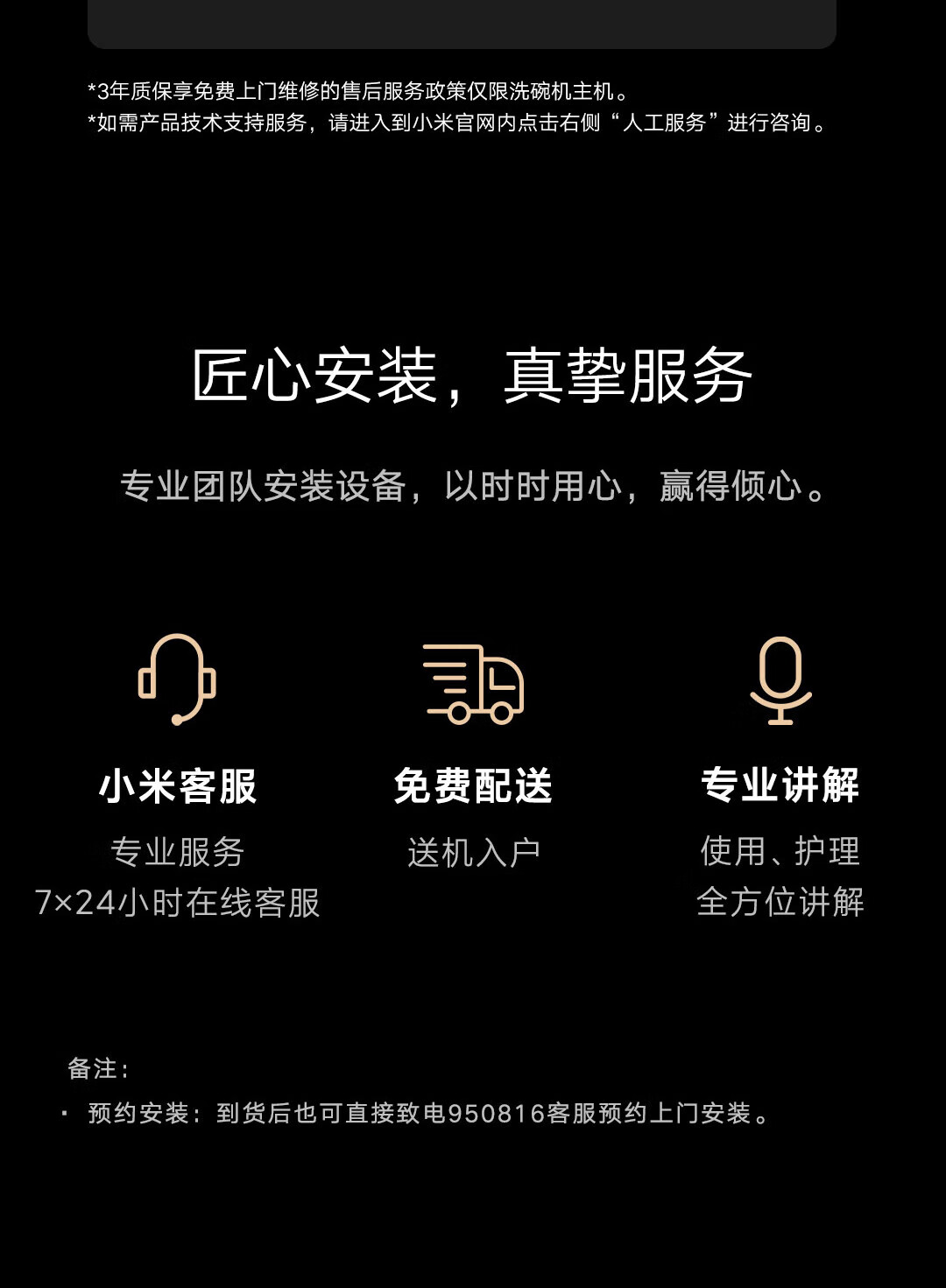 *3年质保享免费上门维修的售后服务政策仅限洗碗机主机。
*如需产品技术支持服务，请进入到小米官网内点击右侧“人工服务”进行咨询。

匠心安装，真挚服务

专业团队安装设备，以时时用心，赢得倾心。

小米客服
专业服务
7×24小时在线客服

免费配送
送机入户

专业讲解
使用、护理
全方位讲解

备注：
• 预约安装：到货后也可直接致电950816客服预约上门安装。