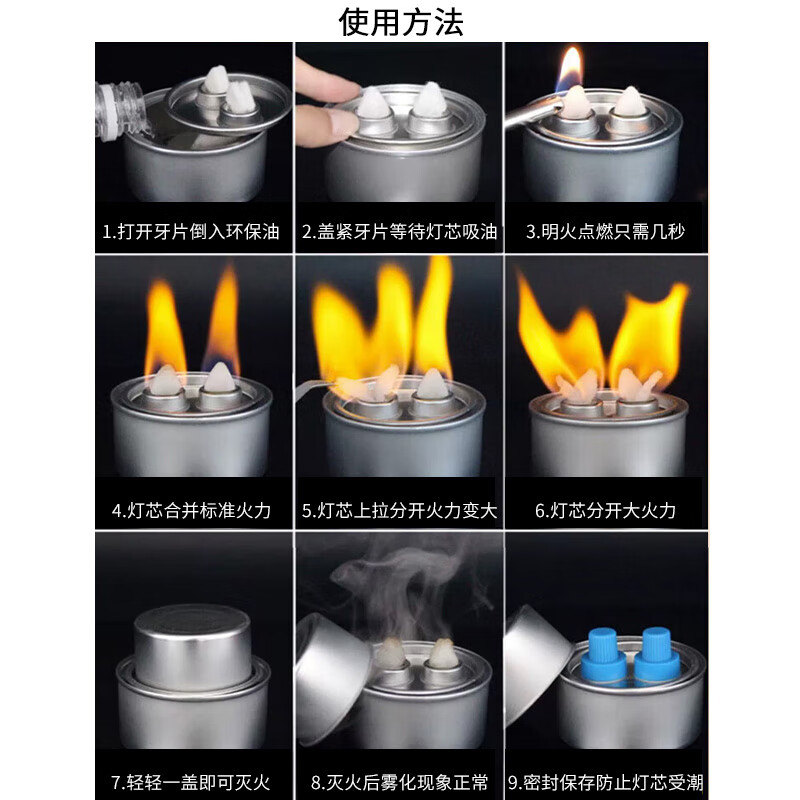 使用方法

1.打开牙片倒入环保油

2.盖紧牙片等待灯芯吸油

3.明火点燃只需几秒

4.灯芯合并标准火力

5.灯芯上拉分开火力变大

6.灯芯分开大火力

7.轻轻一盖即可灭火

8.灭火后雾化现象正常

9.密封保存防止灯芯受潮