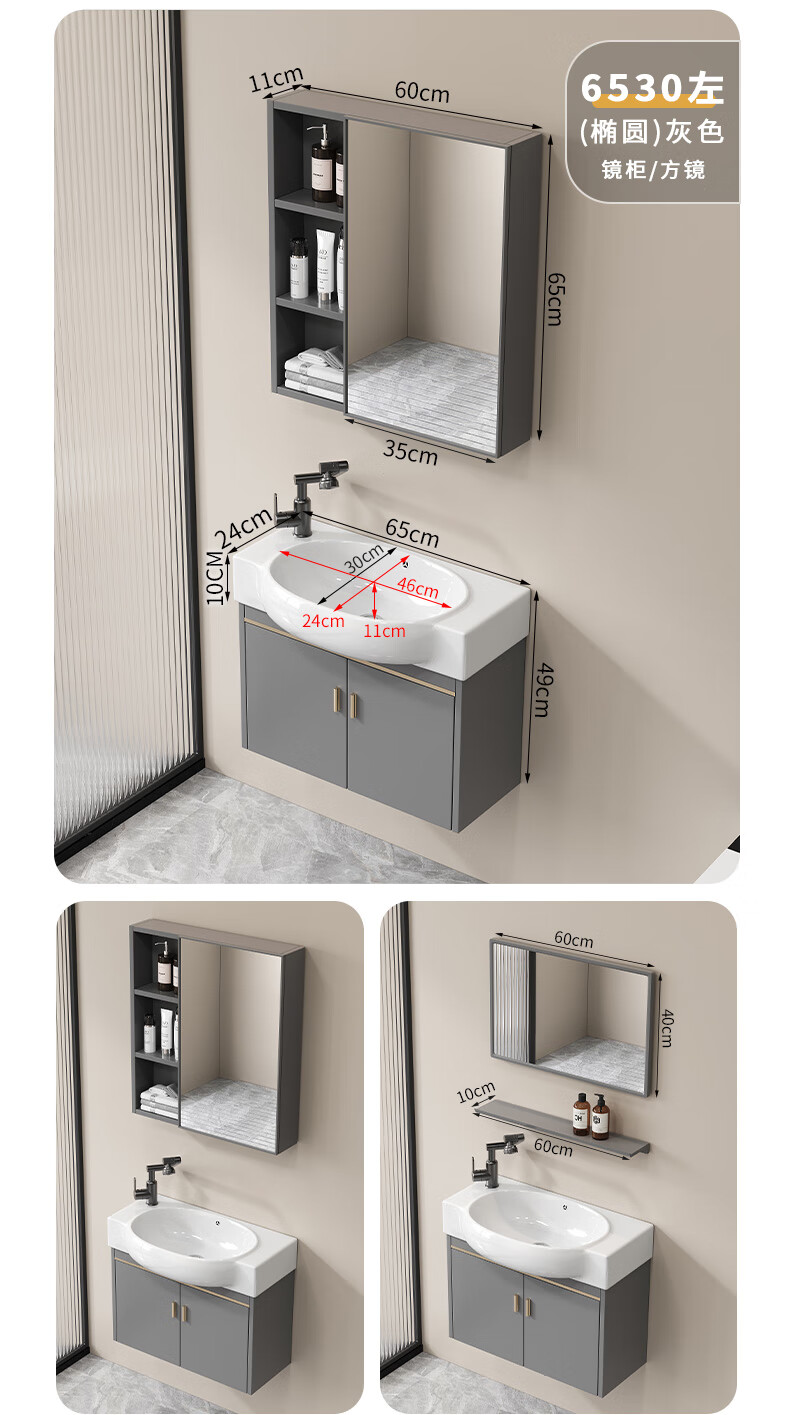 6530左
(椭圆)灰色
镜柜/方镜

11cm
60cm
65cm
35cm

24cm
65cm
10CM
30cm
46cm
24cm
11cm
49cm

60cm
40cm
10cm
60cm