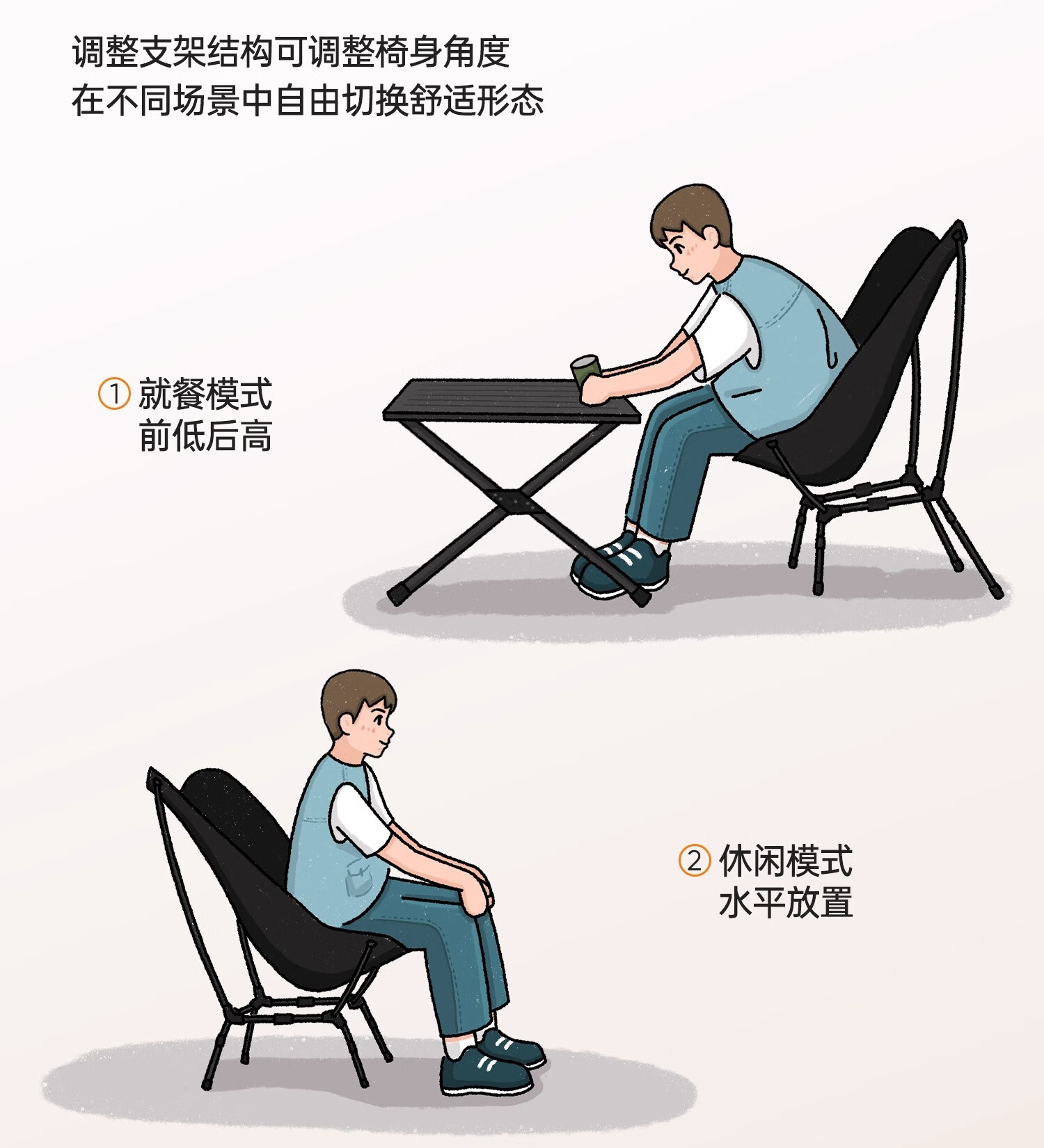 调整支架结构可调整椅身角度
在不同场景中自由切换舒适形态

① 就餐模式
前低后高

② 休闲模式
水平放置