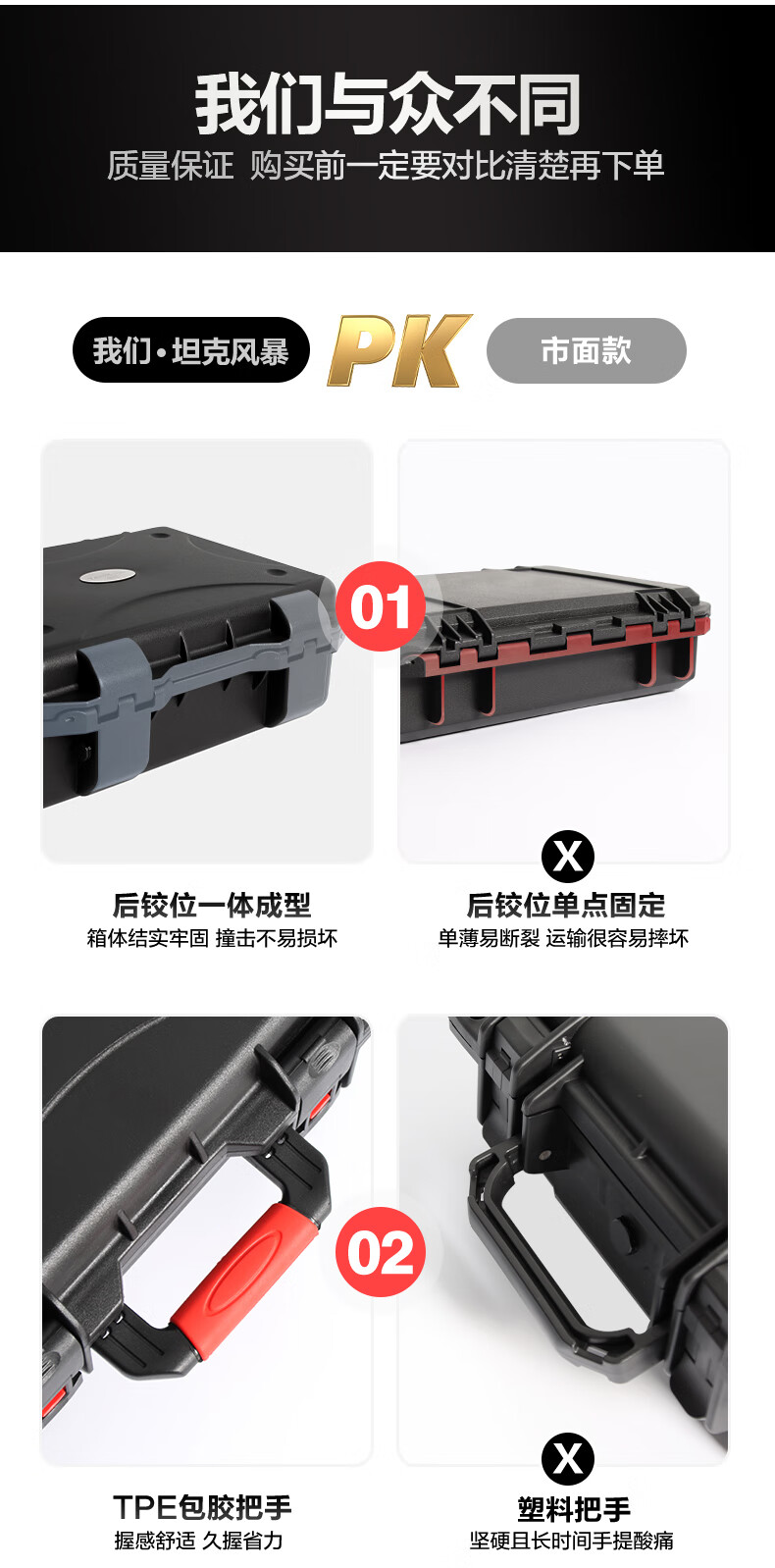 我们与众不同
质量保证 购买前一定要对比清楚再下单

我们·坦克风暴 PK 市面款

01

X

后铰位一体成型
箱体结实牢固 撞击不易损坏

后铰位单点固定
单薄易断裂 运输很容易摔坏

02

X

TPE包胶把手
握感舒适 久握省力

塑料把手
坚硬且长时间手提酸痛