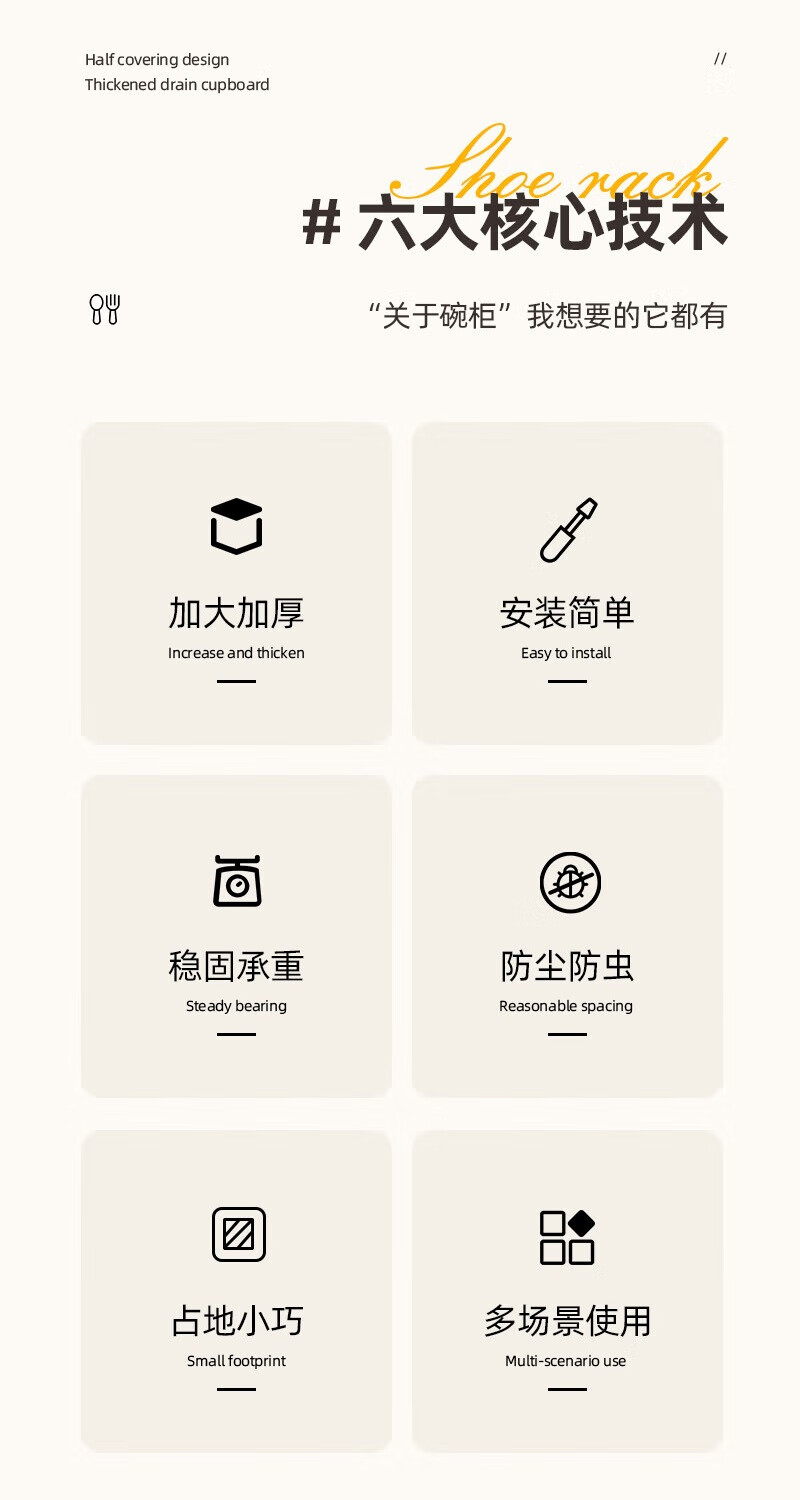 Half covering design
Thickened drain cupboard

//

Shoe rack

# 六大核心技术

“关于碗柜”我想要的它都有

加大加厚
Increase and thicken

安装简单
Easy to install

稳固承重
Steady bearing

防尘防虫
Reasonable spacing

占地小巧
Small footprint

多场景使用
Multi-scenario use